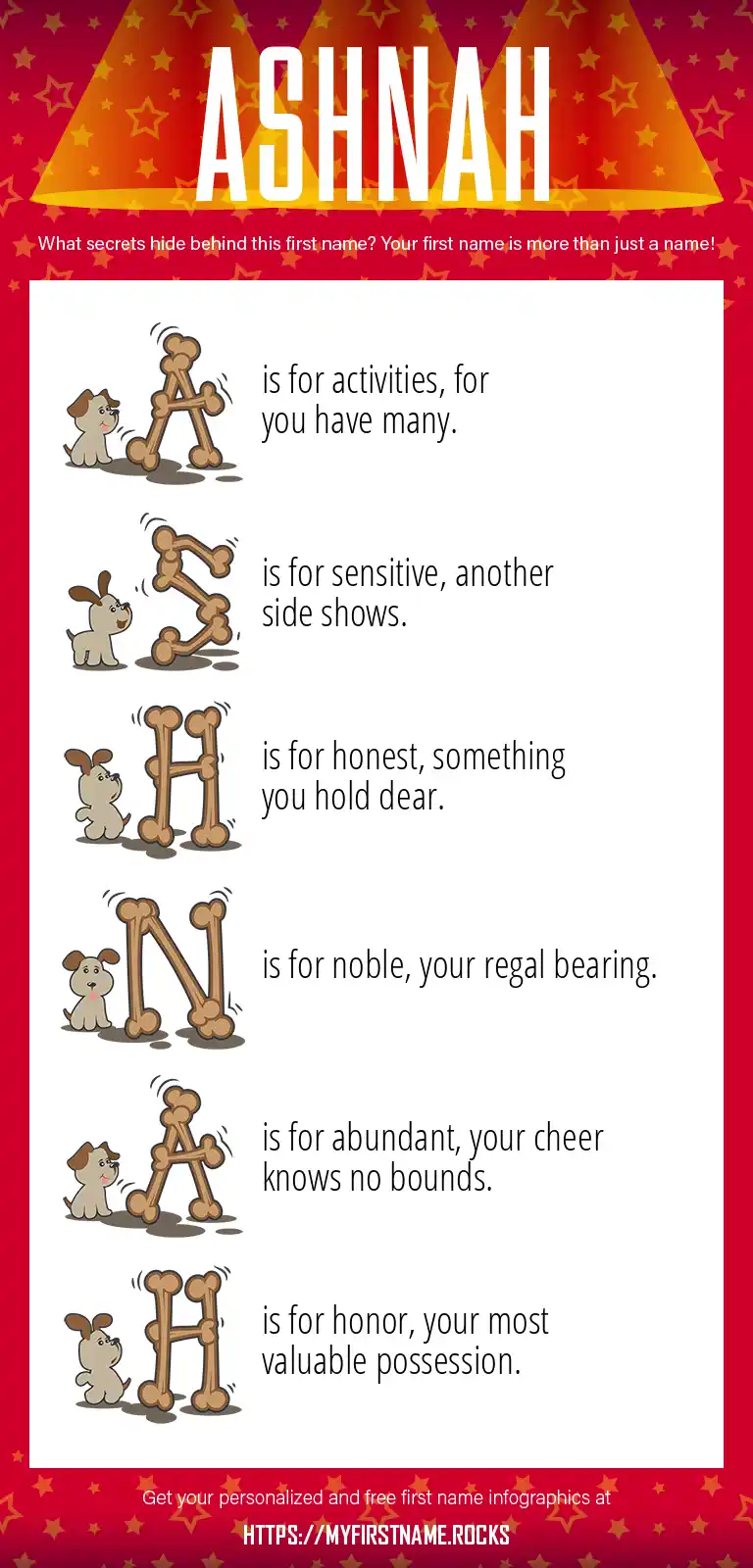 ASHNAH

What secrets hide behind this first name? Your first name is more than just a name!

A is for activities, for you have many.

S is for sensitive, another side shows.

H is for honest, something you hold dear.

N is for noble, your regal bearing.

A is for abundant, your cheer knows no bounds.

H is for honor, your most valuable possession.

Get your personalized and free first name infographics at

HTTPS://MYFIRSTNAME.ROCKS