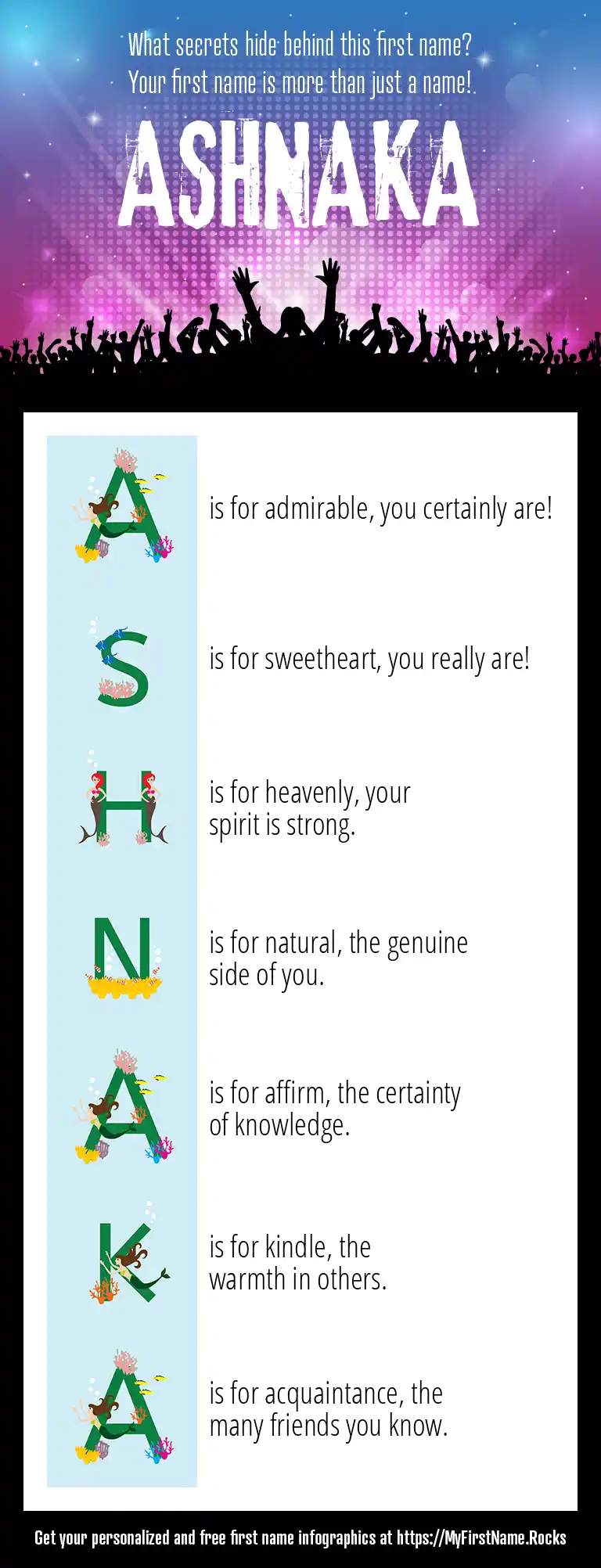 What secrets hide behind this first name?
Your first name is more than just a name!

ASHNAKA

A is for admirable, you certainly are!

S is for sweetheart, you really are!

H is for heavenly, your spirit is strong.

N is for natural, the genuine side of you.

A is for affirm, the certainty of knowledge.

K is for kindle, the warmth in others.

A is for acquaintance, the many friends you know.

Get your personalized and free first name infographics at https://MyFirstName.Rocks