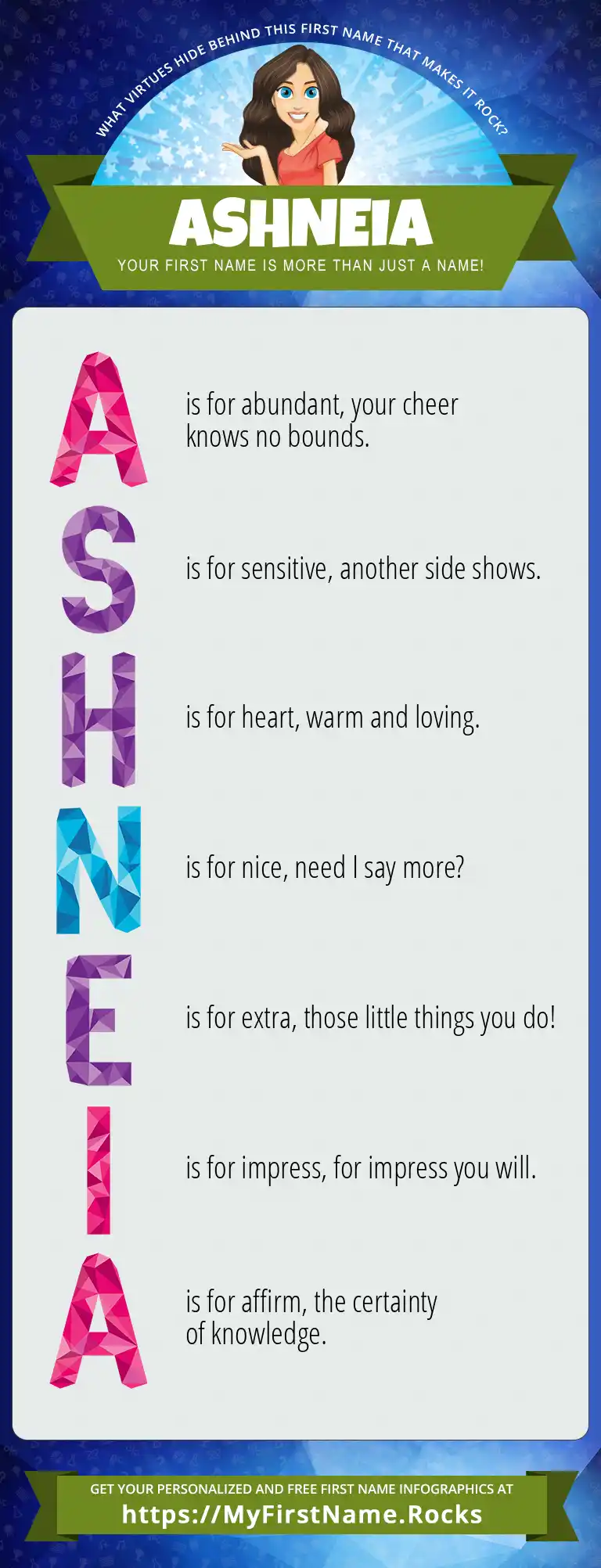 WHAT VIRTUES HIDE BEHIND THIS FIRST NAME THAT MAKES IT ROCK?

ASHNEIA

YOUR FIRST NAME IS MORE THAN JUST A NAME!

A is for abundant, your cheer knows no bounds.

S is for sensitive, another side shows.

H is for heart, warm and loving.

N is for nice, need I say more?

E is for extra, those little things you do!

I is for impress, for impress you will.

A is for affirm, the certainty of knowledge.

GET YOUR PERSONALIZED AND FREE FIRST NAME INFOGRAPHICS AT
https://MyFirstName.Rocks