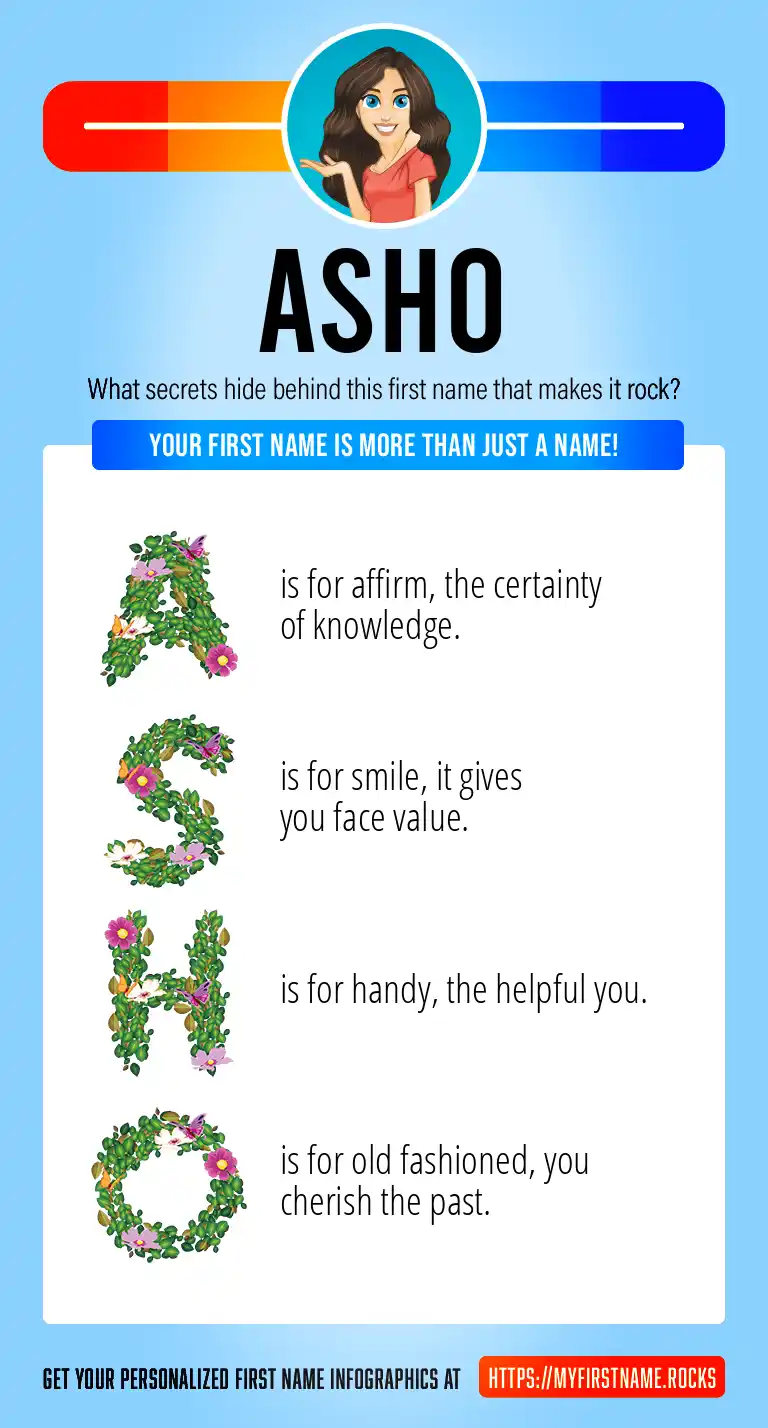 ASHO

What secrets hide behind this first name that makes it rock?

YOUR FIRST NAME IS MORE THAN JUST A NAME!

A is for affirm, the certainty of knowledge.

S is for smile, it gives you face value.

H is for handy, the helpful you.

O is for old fashioned, you cherish the past.

GET YOUR PERSONALIZED FIRST NAME INFOGRAPHICS AT HTTPS://MYFIRSTNAME.ROCKS