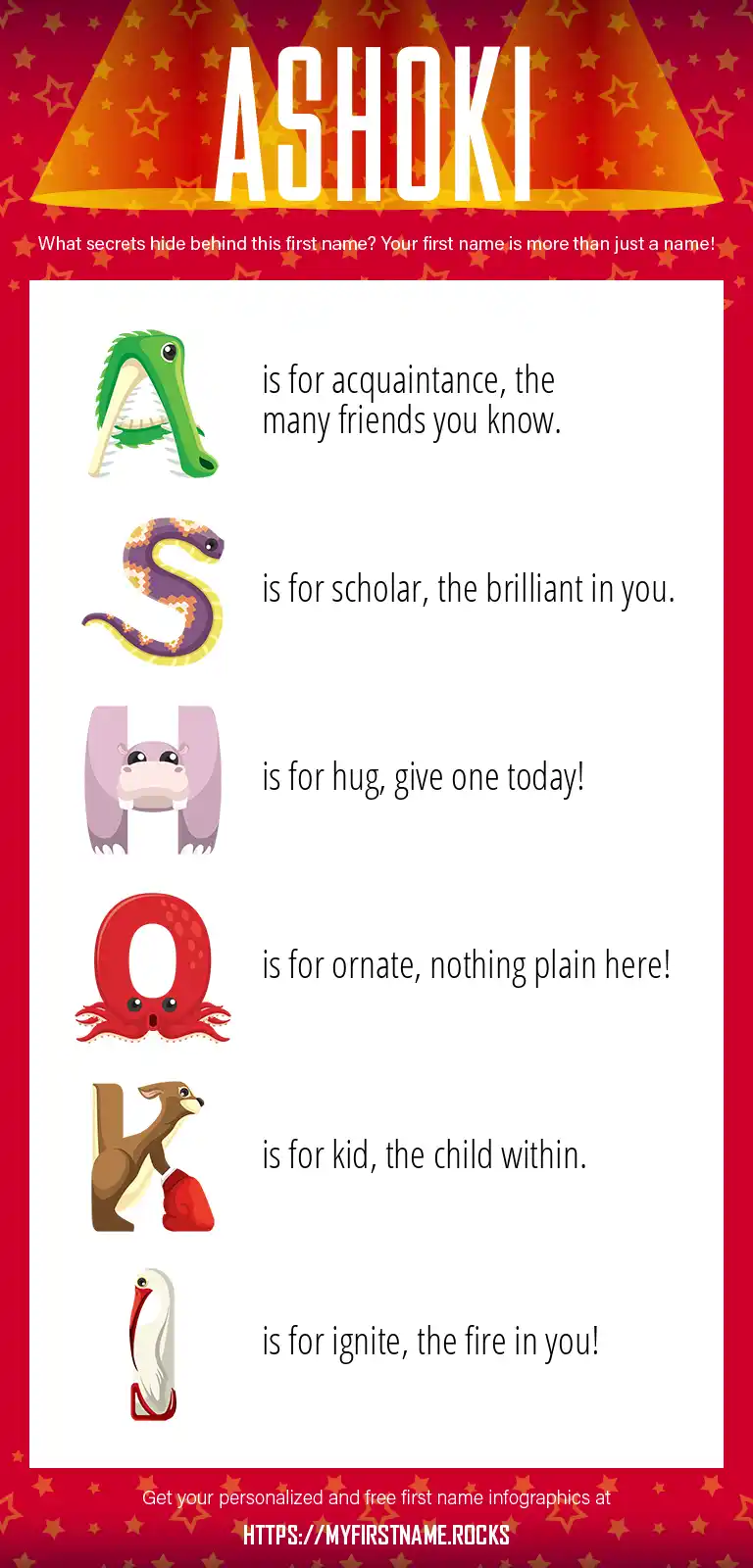 ASHOKI

What secrets hide behind this first name? Your first name is more than just a name!

A is for acquaintance, the many friends you know.

S is for scholar, the brilliant in you.

H is for hug, give one today!

O is for ornate, nothing plain here!

K is for kid, the child within.

I is for ignite, the fire in you!

Get your personalized and free first name infographics at

HTTPS://MYFIRSTNAME.ROCKS