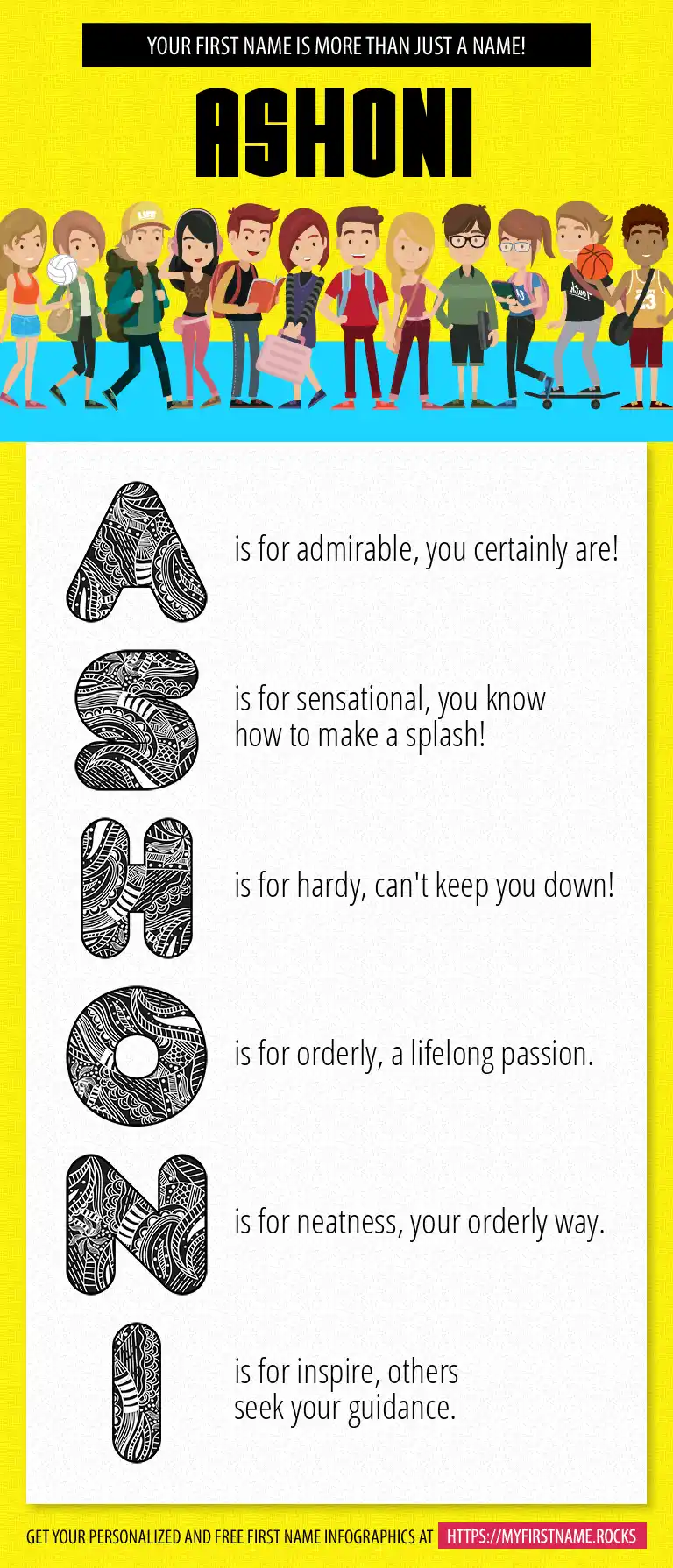 YOUR FIRST NAME IS MORE THAN JUST A NAME!

ASHONI

A is for admirable, you certainly are!

S is for sensational, you know how to make a splash!

H is for hardy, can't keep you down!

O is for orderly, a lifelong passion.

N is for neatness, your orderly way.

I is for inspire, others seek your guidance.

GET YOUR PERSONALIZED AND FREE FIRST NAME INFOGRAPHICS AT HTTPS://MYFIRSTNAME.ROCKS