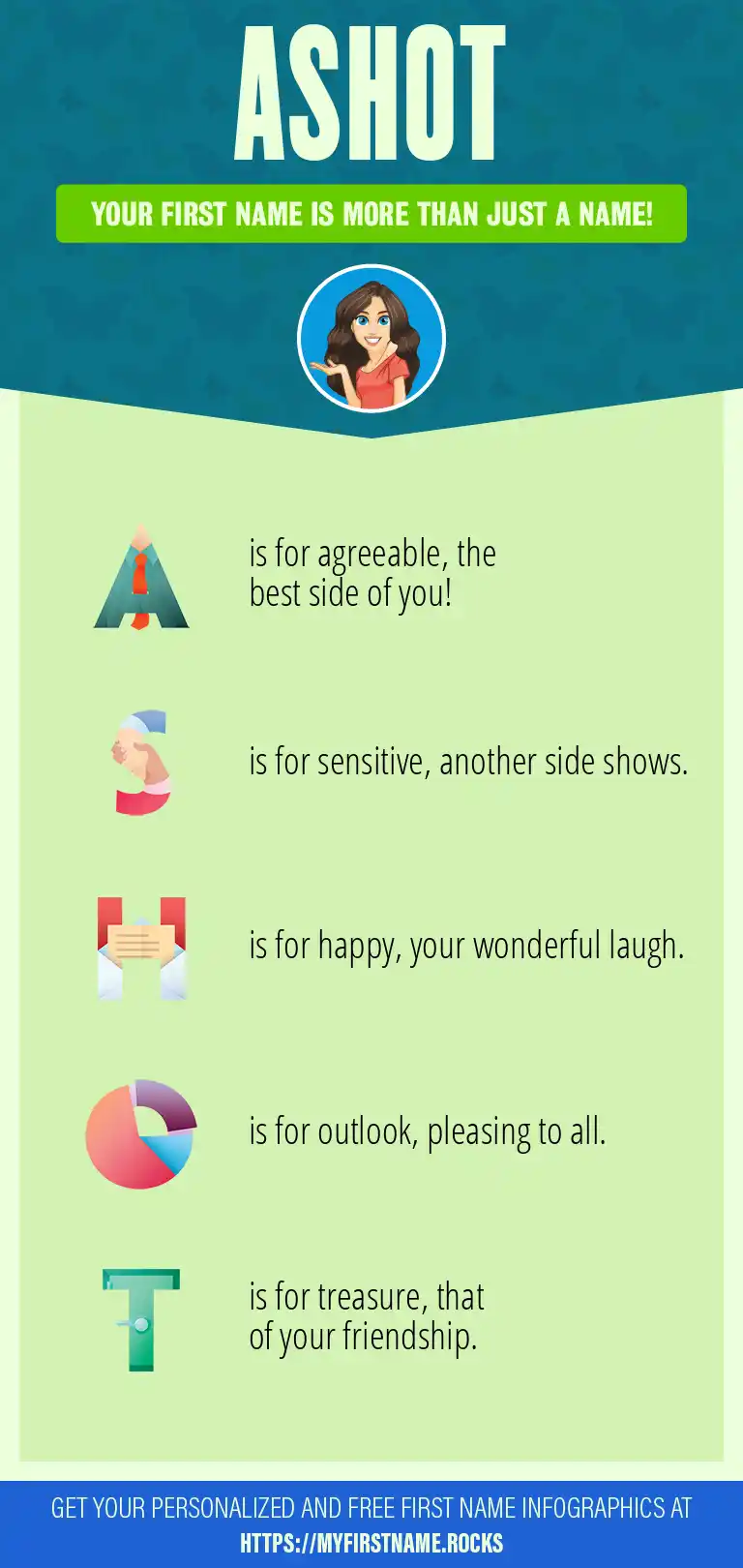 ASHOT

YOUR FIRST NAME IS MORE THAN JUST A NAME!

A is for agreeable, the best side of you!

S is for sensitive, another side shows.

H is for happy, your wonderful laugh.

O is for outlook, pleasing to all.

T is for treasure, that of your friendship.

GET YOUR PERSONALIZED AND FREE FIRST NAME INFOGRAPHICS AT HTTPS://MYFIRSTNAME.ROCKS