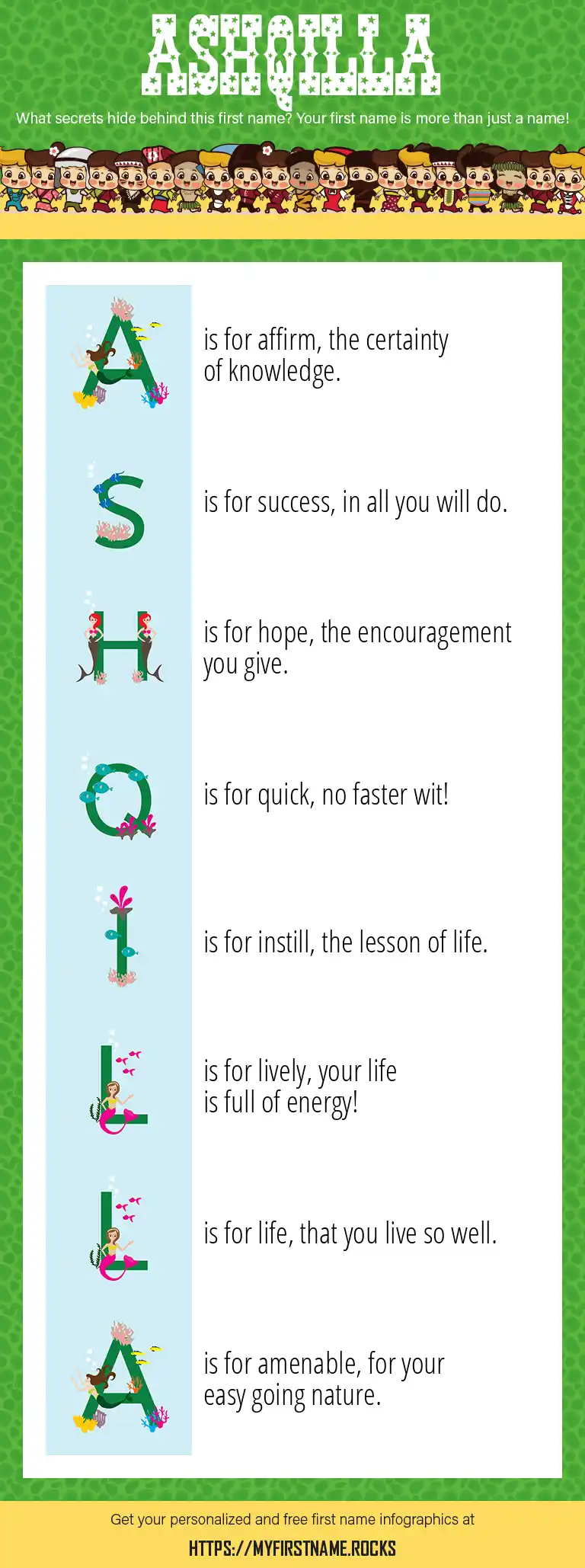 ASHQILLA

What secrets hide behind this first name? Your first name is more than just a name!

A is for affirm, the certainty of knowledge.

S is for success, in all you will do.

H is for hope, the encouragement you give.

Q is for quick, no faster wit!

I is for instill, the lesson of life.

L is for lively, your life is full of energy!

L is for life, that you live so well.

A is for amenable, for your easy going nature.

Get your personalized and free first name infographics at

HTTPS://MYFIRSTNAME.ROCKS