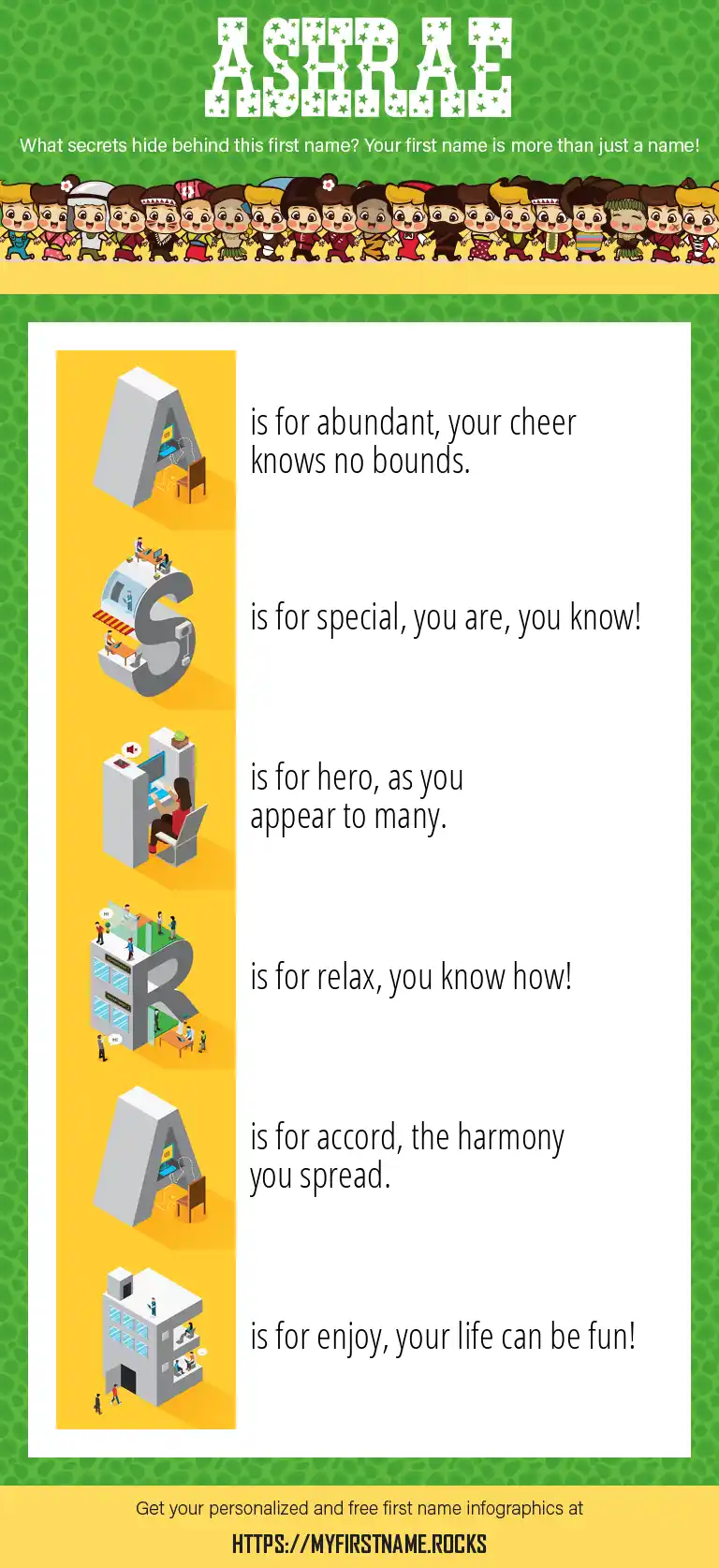 ASHRAE

What secrets hide behind this first name? Your first name is more than just a name!

A is for abundant, your cheer knows no bounds.

S is for special, you are, you know!

H is for hero, as you appear to many.

R is for relax, you know how!

A is for accord, the harmony you spread.

E is for enjoy, your life can be fun!

Get your personalized and free first name infographics at

HTTPS://MYFIRSTNAME.ROCKS