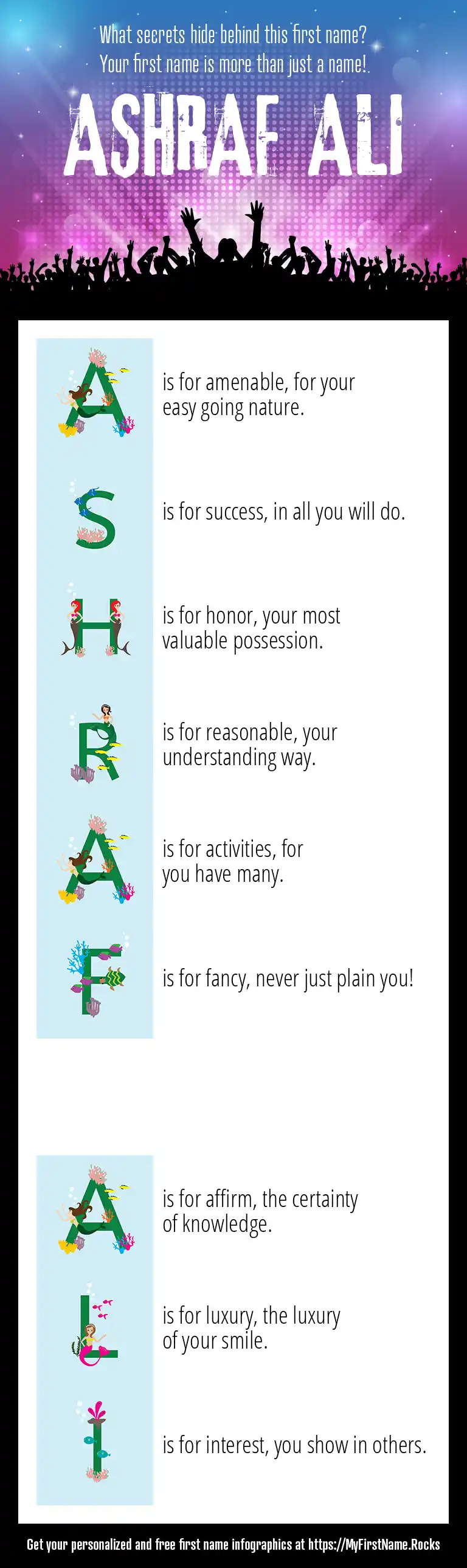 What secrets hide behind this first name?
Your first name is more than just a name!

ASHRAF ALI

A is for amenable, for your easy going nature.

S is for success, in all you will do.

H is for honor, your most valuable possession.

R is for reasonable, your understanding way.

A is for activities, for you have many.

F is for fancy, never just plain you!

A is for affirm, the certainty of knowledge.

L is for luxury, the luxury of your smile.

I is for interest, you show in others.

Get your personalized and free first name infographics at https://MyFirstName.Rocks