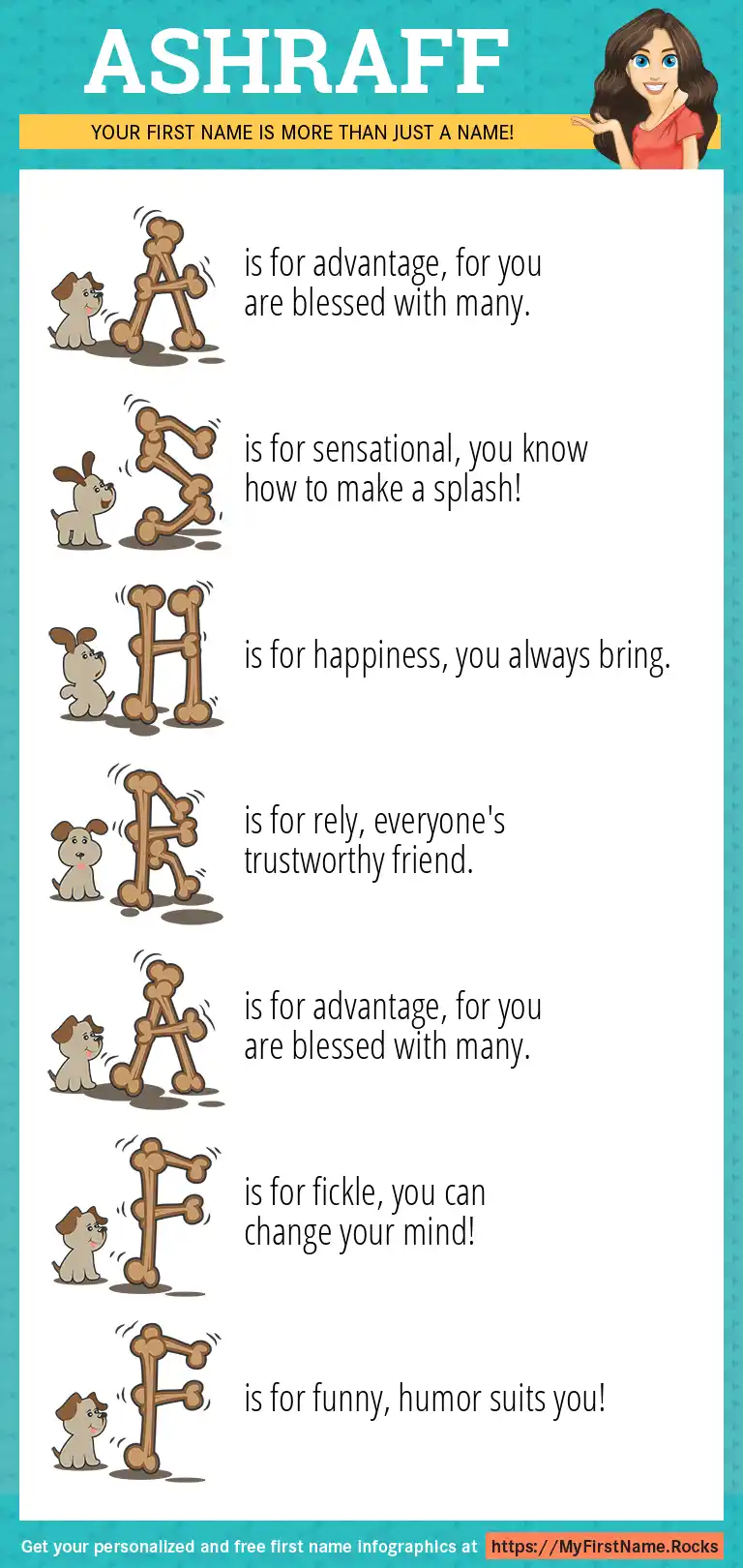 ASHRAFF

YOUR FIRST NAME IS MORE THAN JUST A NAME!

A is for advantage, for you are blessed with many.

S is for sensational, you know how to make a splash!

H is for happiness, you always bring.

R is for rely, everyone's trustworthy friend.

A is for advantage, for you are blessed with many.

F is for fickle, you can change your mind!

F is for funny, humor suits you!

Get your personalized and free first name infographics at https://MyFirstName.Rocks