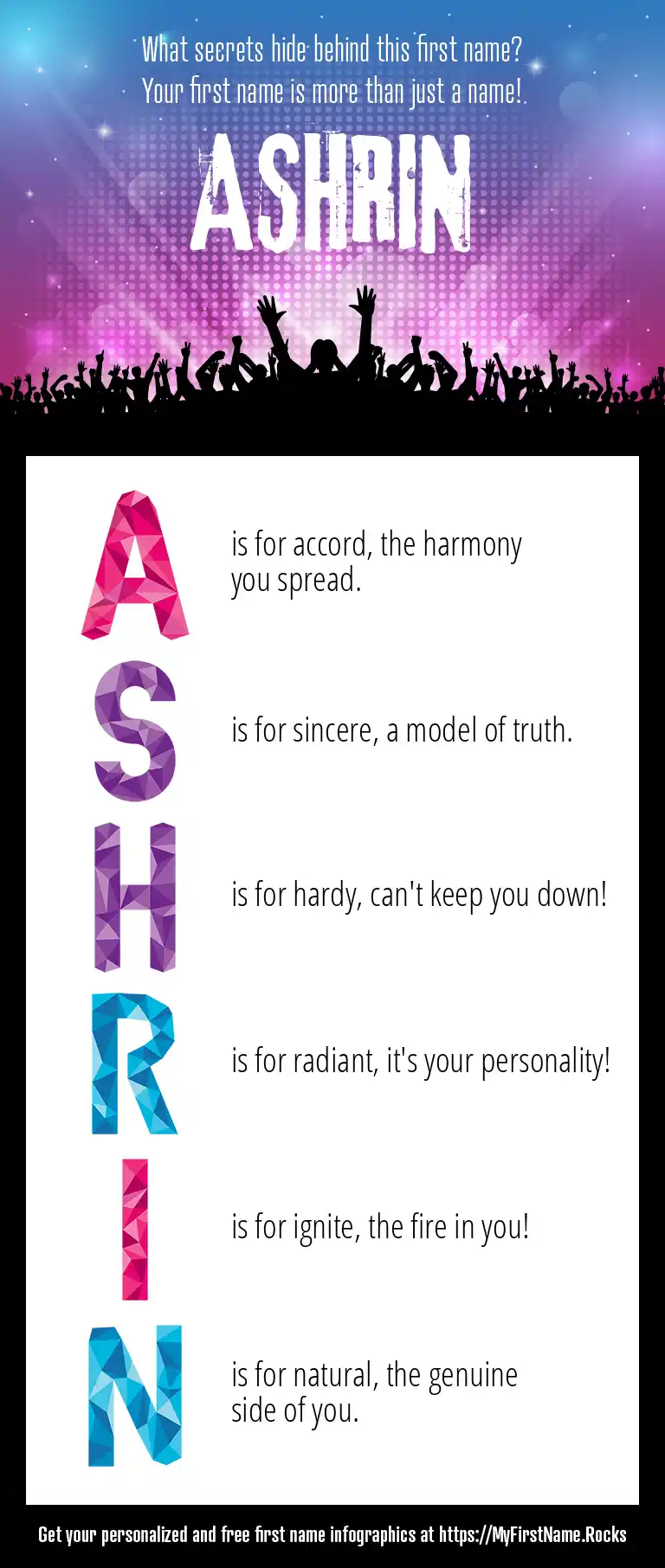 What secrets hide behind this first name?
Your first name is more than just a name!

ASHRIN

A is for accord, the harmony you spread.

S is for sincere, a model of truth.

H is for hardy, can't keep you down!

R is for radiant, it's your personality!

I is for ignite, the fire in you!

N is for natural, the genuine side of you.

Get your personalized and free first name infographics at https://MyFirstName.Rocks