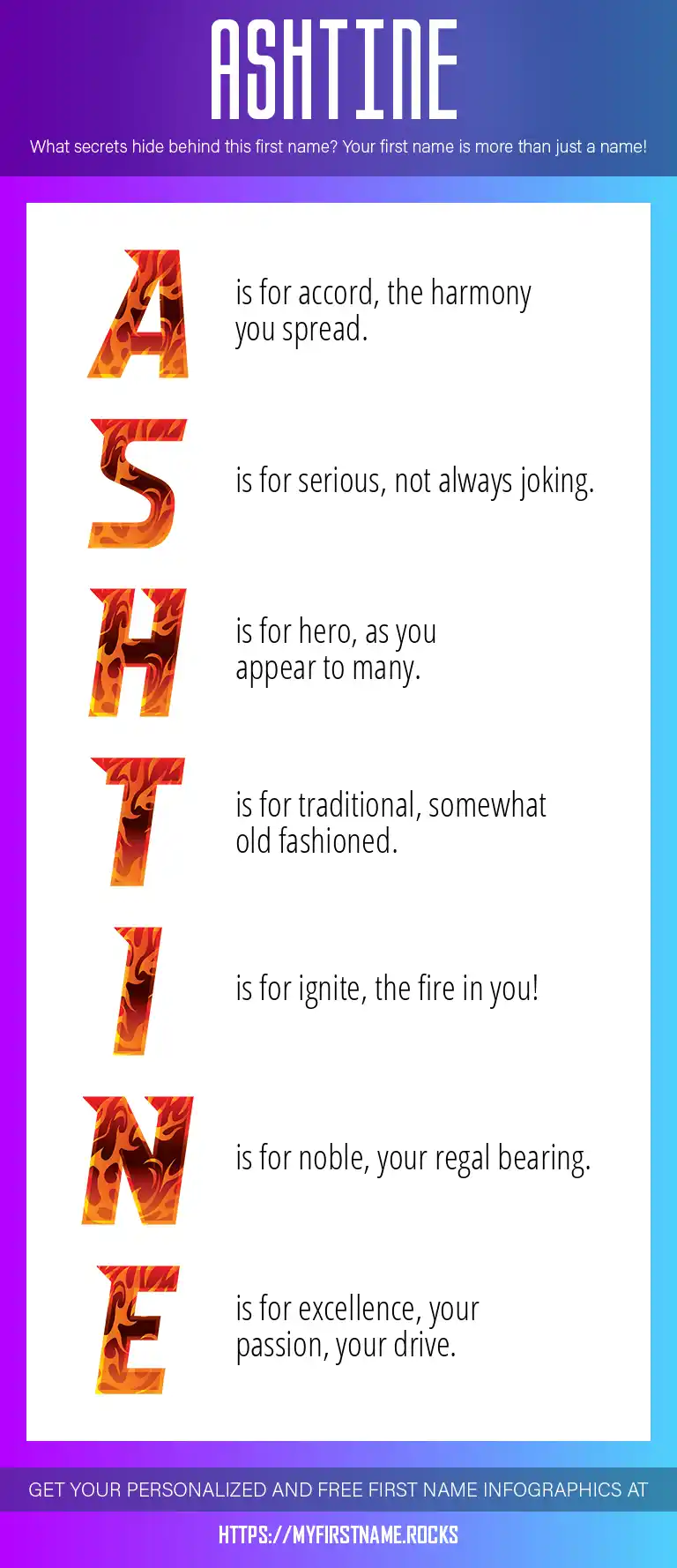 ASHTINE

What secrets hide behind this first name? Your first name is more than just a name!

A is for accord, the harmony you spread.

S is for serious, not always joking.

H is for hero, as you appear to many.

T is for traditional, somewhat old fashioned.

I is for ignite, the fire in you!

N is for noble, your regal bearing.

E is for excellence, your passion, your drive.

GET YOUR PERSONALIZED AND FREE FIRST NAME INFOGRAPHICS AT

HTTPS://MYFIRSTNAME.ROCKS