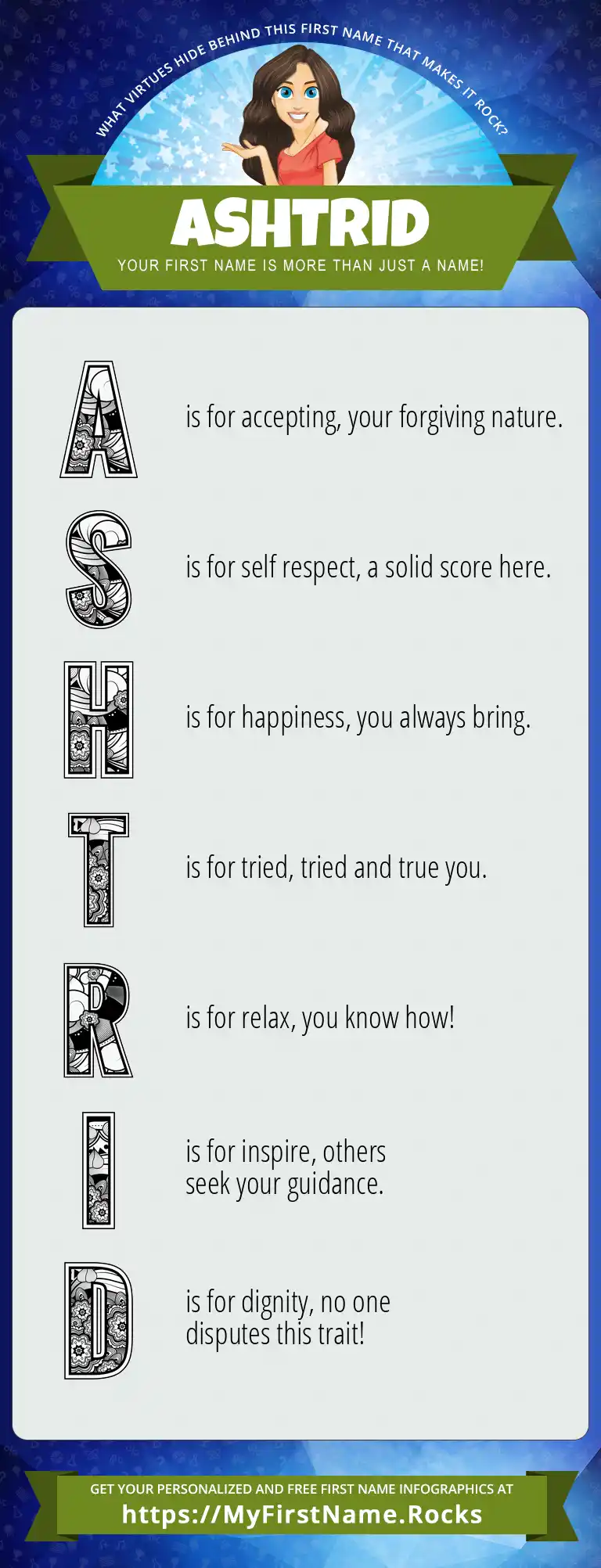 WHAT VIRTUES HIDE BEHIND THIS FIRST NAME THAT MAKES IT ROCK?

ASHTRID

YOUR FIRST NAME IS MORE THAN JUST A NAME!

A is for accepting, your forgiving nature.

S is for self respect, a solid score here.

H is for happiness, you always bring.

T is for tried, tried and true you.

R is for relax, you know how!

I is for inspire, others seek your guidance.

D is for dignity, no one disputes this trait!

GET YOUR PERSONALIZED AND FREE FIRST NAME INFOGRAPHICS AT

https://MyFirstName.Rocks