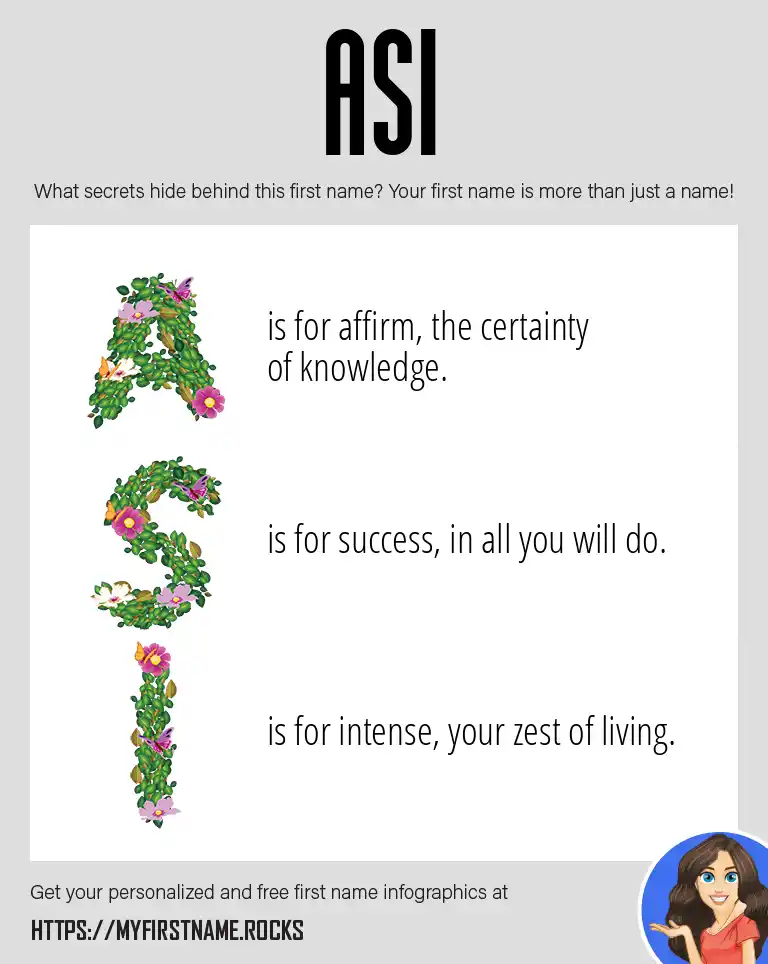 ASI

What secrets hide behind this first name? Your first name is more than just a name!

A is for affirm, the certainty of knowledge.

S is for success, in all you will do.

I is for intense, your zest of living.

Get your personalized and free first name infographics at

HTTPS://MYFIRSTNAME.ROCKS