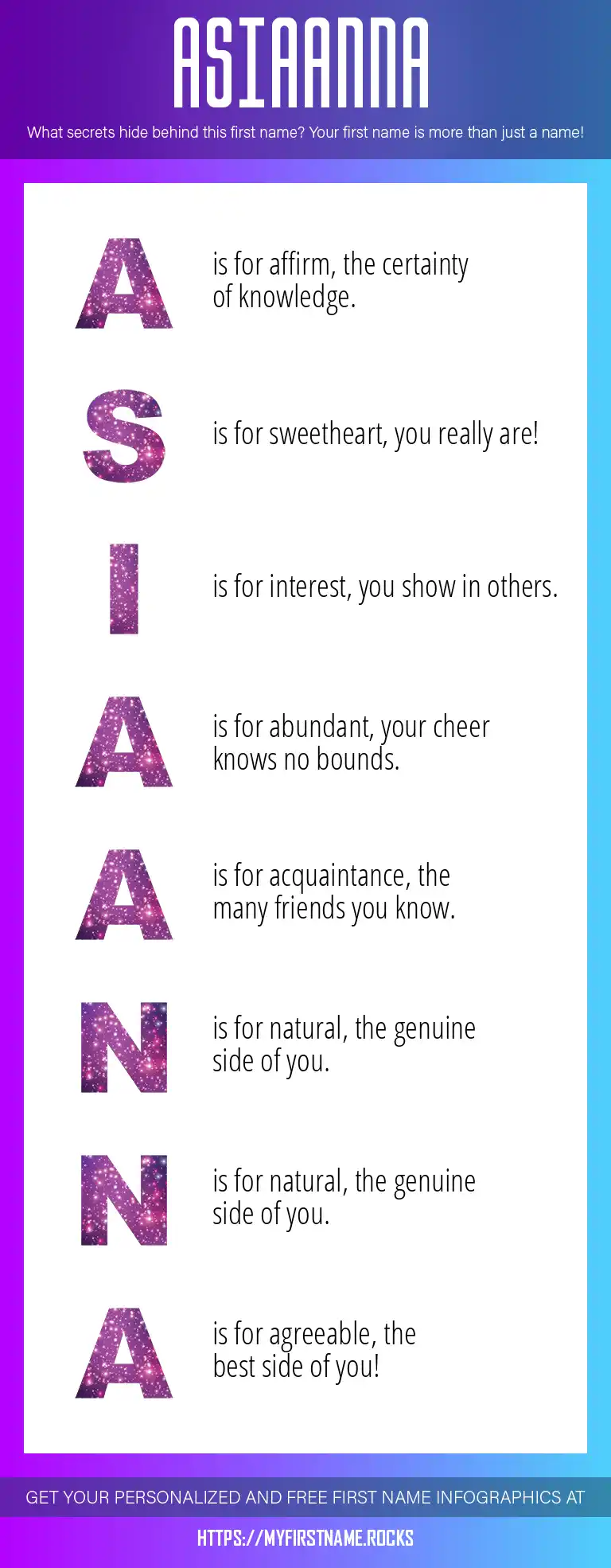 ASIAANNA

What secrets hide behind this first name? Your first name is more than just a name!

A is for affirm, the certainty of knowledge.

S is for sweetheart, you really are!

I is for interest, you show in others.

A is for abundant, your cheer knows no bounds.

A is for acquaintance, the many friends you know.

N is for natural, the genuine side of you.

N is for natural, the genuine side of you.

A is for agreeable, the best side of you!

GET YOUR PERSONALIZED AND FREE FIRST NAME INFOGRAPHICS AT

HTTPS://MYFIRSTNAME.ROCKS