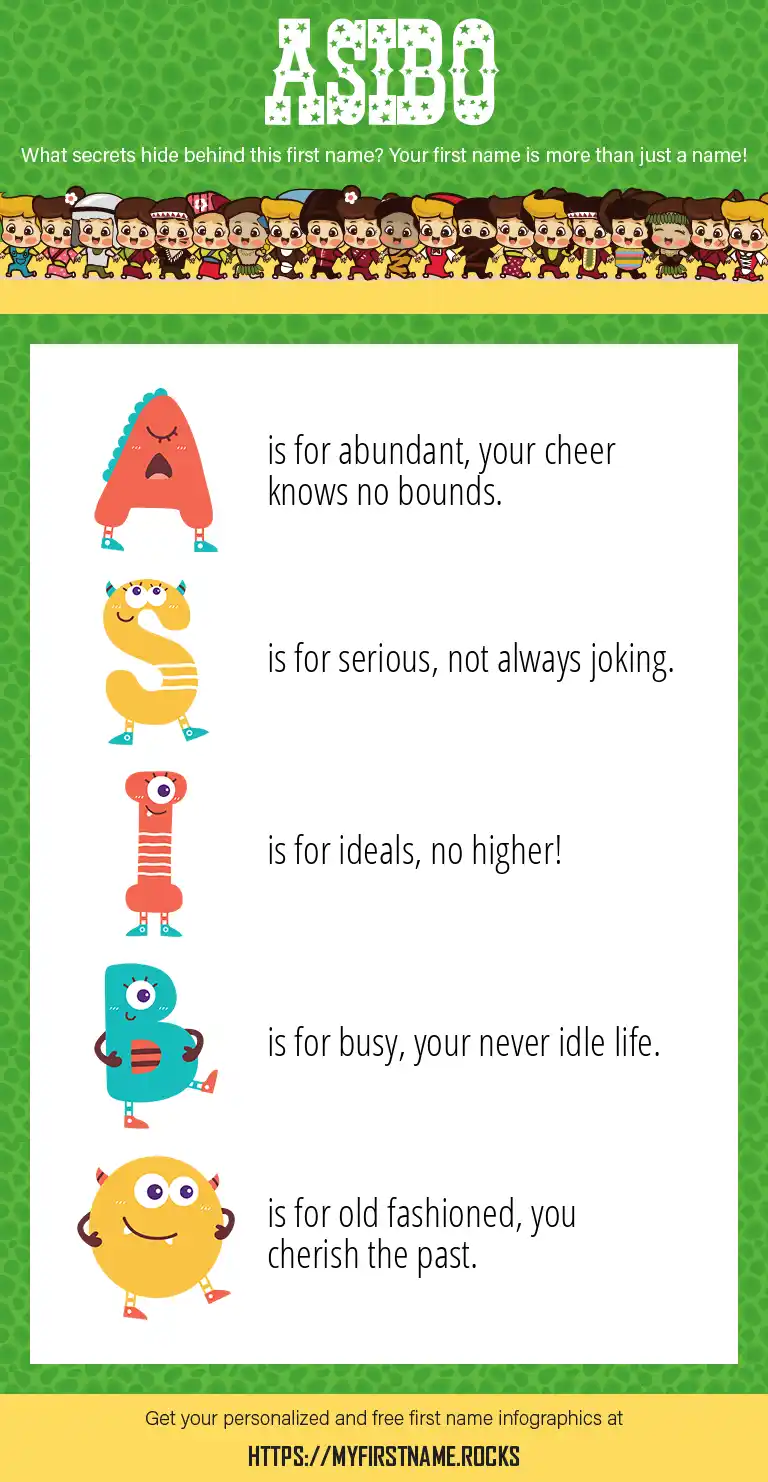 ASIBO

What secrets hide behind this first name? Your first name is more than just a name!

A is for abundant, your cheer knows no bounds.

S is for serious, not always joking.

I is for ideals, no higher!

B is for busy, your never idle life.

O is for old fashioned, you cherish the past.

Get your personalized and free first name infographics at

HTTPS://MYFIRSTNAME.ROCKS