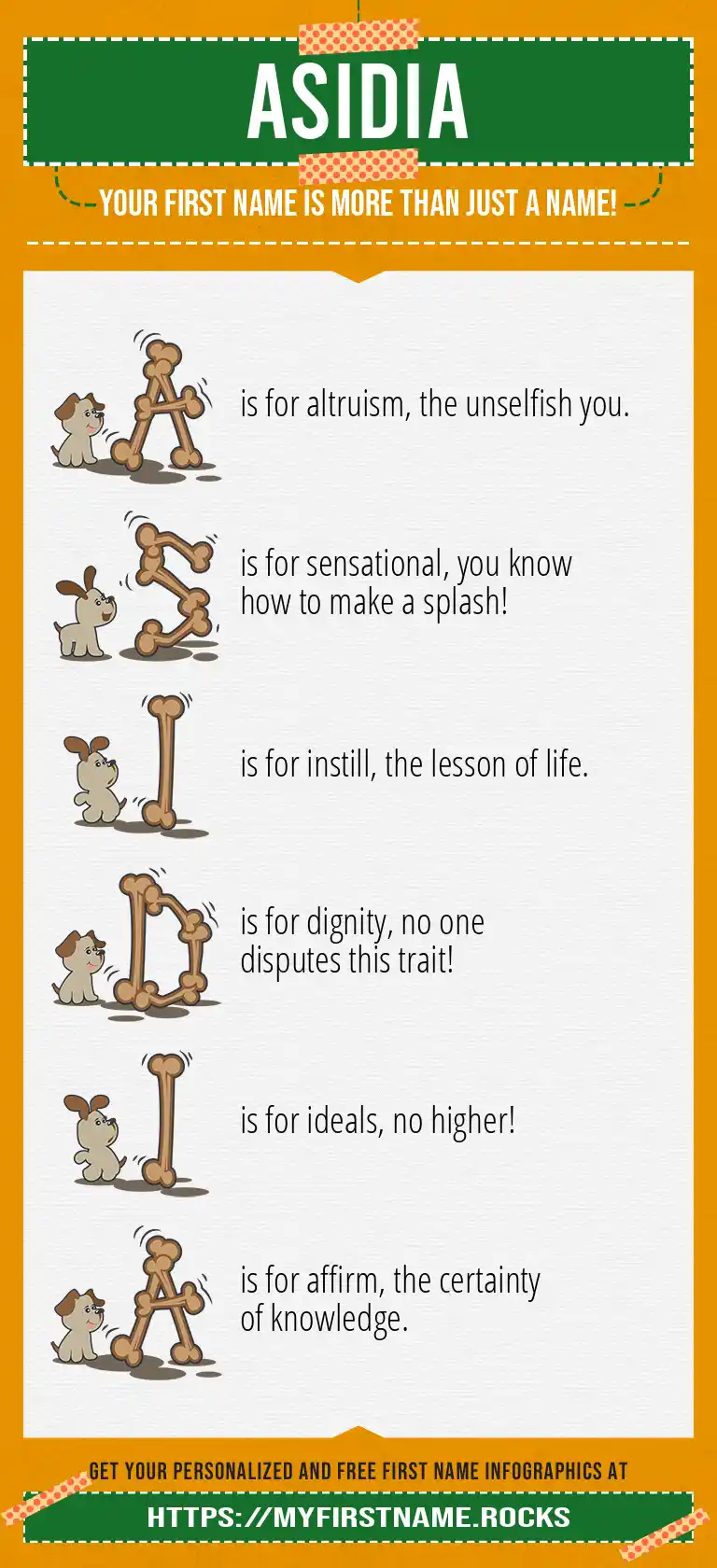 ASIDIA

YOUR FIRST NAME IS MORE THAN JUST A NAME!

A is for altruism, the unselfish you.

S is for sensational, you know how to make a splash!

I is for instill, the lesson of life.

D is for dignity, no one disputes this trait!

I is for ideals, no higher!

A is for affirm, the certainty of knowledge.

GET YOUR PERSONALIZED AND FREE FIRST NAME INFOGRAPHICS AT

HTTPS://MYFIRSTNAME.ROCKS