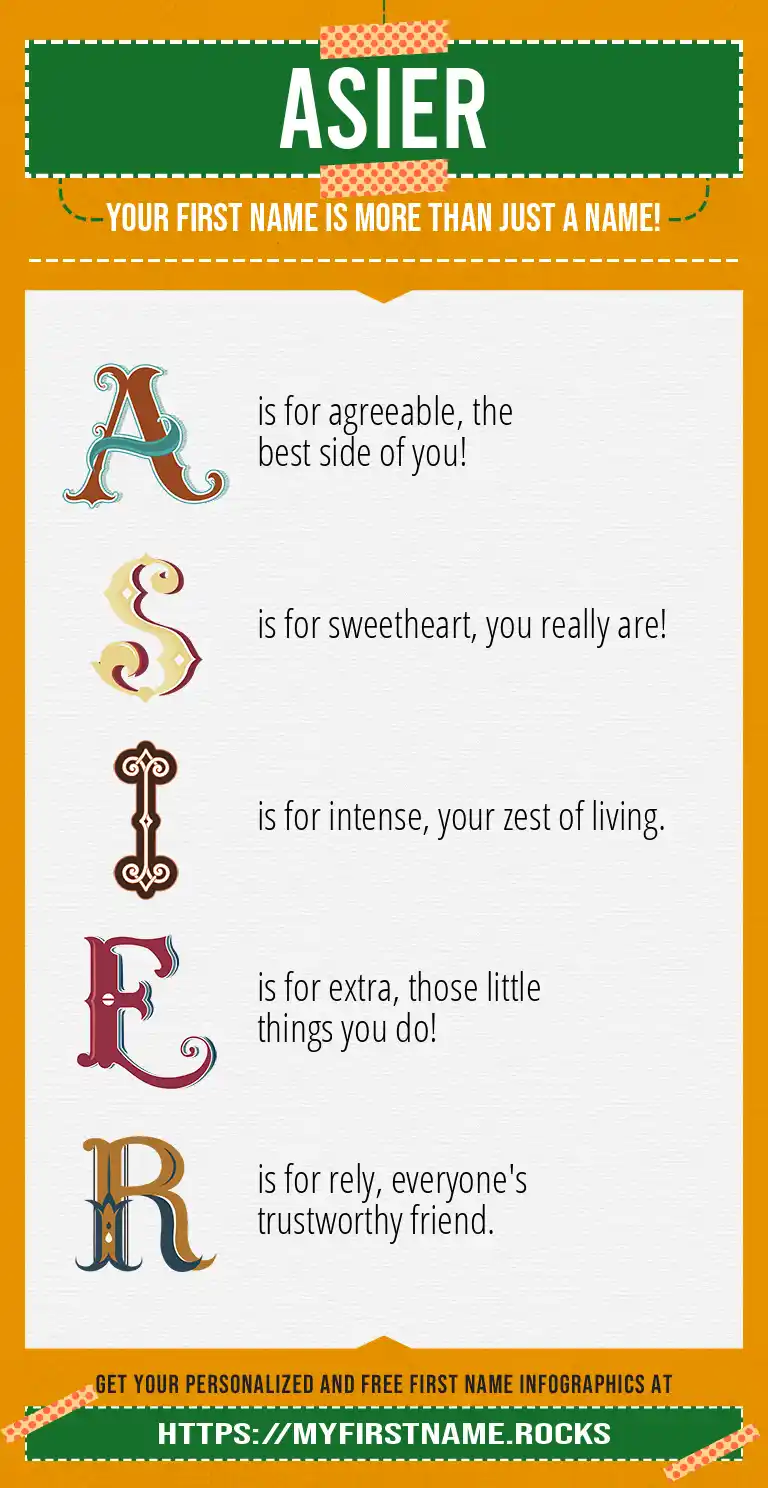 ASIER

YOUR FIRST NAME IS MORE THAN JUST A NAME!

A is for agreeable, the best side of you!

S is for sweetheart, you really are!

I is for intense, your zest of living.

E is for extra, those little things you do!

R is for rely, everyone's trustworthy friend.

GET YOUR PERSONALIZED AND FREE FIRST NAME INFOGRAPHICS AT

HTTPS://MYFIRSTNAME.ROCKS