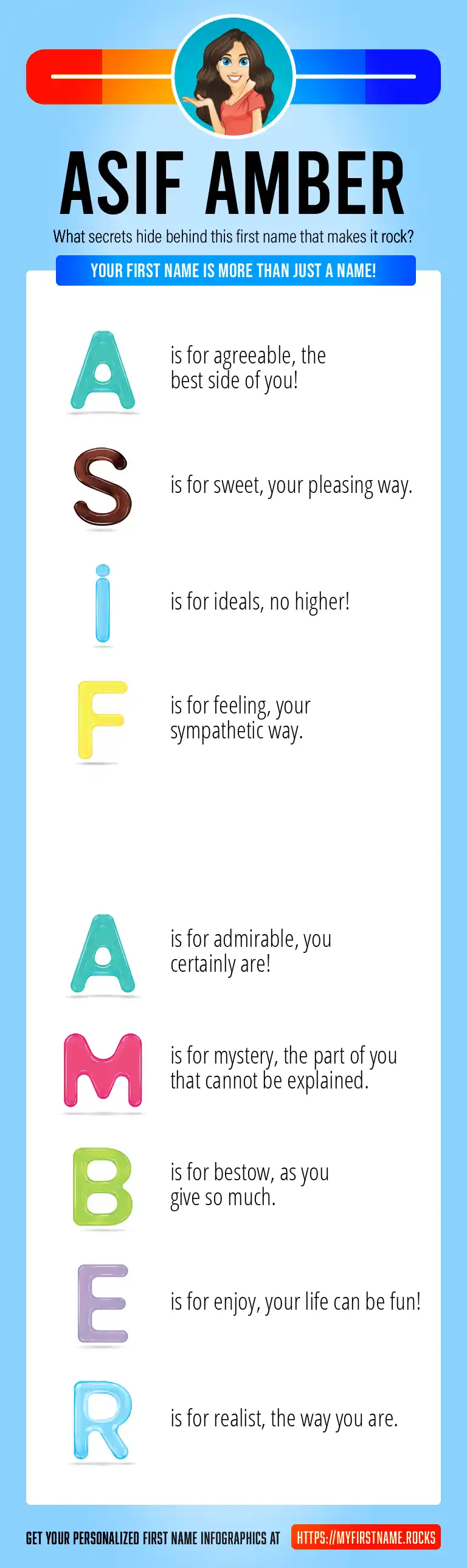 ASIF AMBER

What secrets hide behind this first name that makes it rock?

YOUR FIRST NAME IS MORE THAN JUST A NAME!

A is for agreeable, the best side of you!

S is for sweet, your pleasing way.

i is for ideals, no higher!

F is for feeling, your sympathetic way.

A is for admirable, you certainly are!

M is for mystery, the part of you that cannot be explained.

B is for bestow, as you give so much.

E is for enjoy, your life can be fun!

R is for realist, the way you are.

GET YOUR PERSONALIZED FIRST NAME INFOGRAPHICS AT HTTPS://MYFIRSTNAME.ROCKS