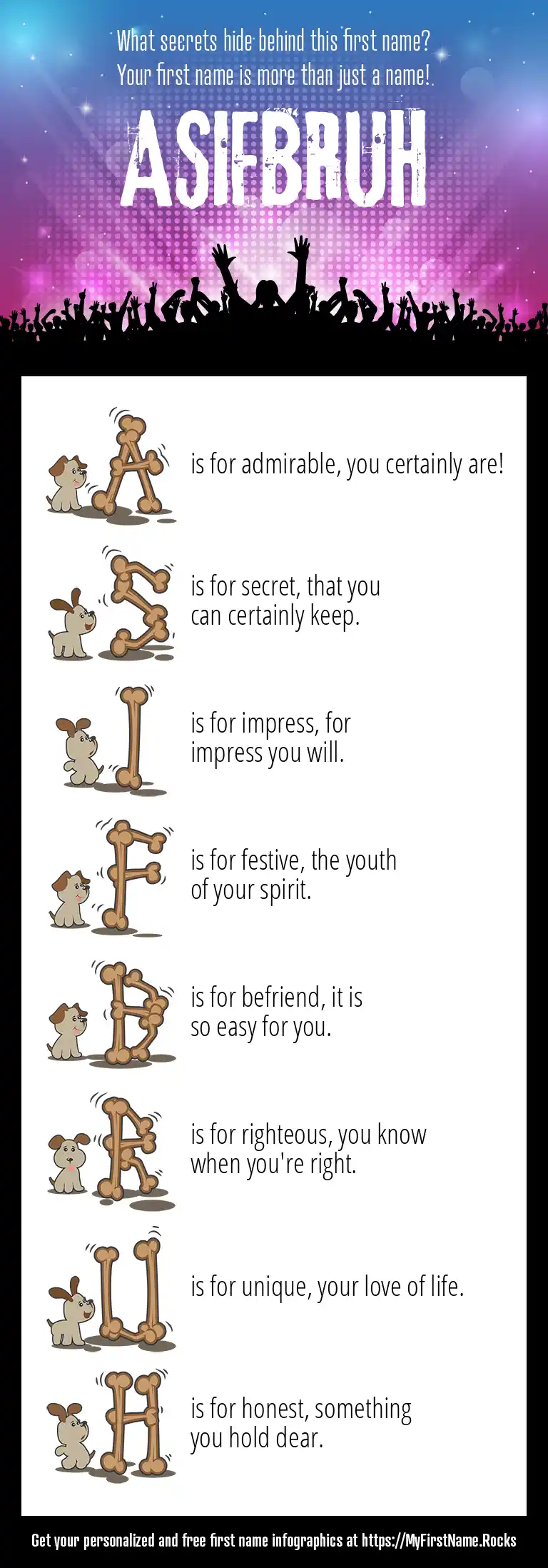 What secrets hide behind this first name?
Your first name is more than just a name!

ASIFBRUH

A is for admirable, you certainly are!

S is for secret, that you can certainly keep.

I is for impress, for impress you will.

F is for festive, the youth of your spirit.

B is for befriend, it is so easy for you.

R is for righteous, you know when you're right.

U is for unique, your love of life.

H is for honest, something you hold dear.

Get your personalized and free first name infographics at https://MyFirstName.Rocks