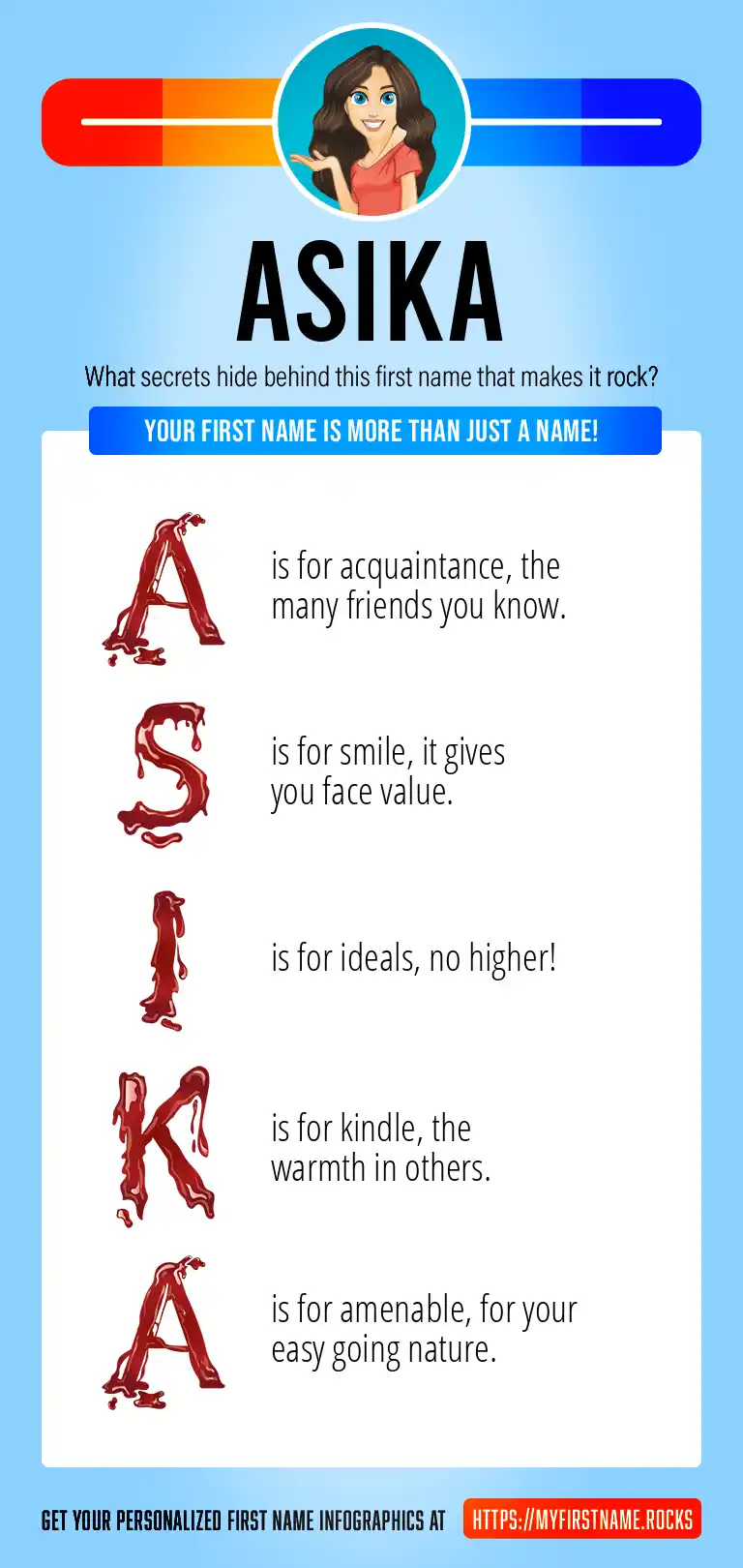 ASIKA

What secrets hide behind this first name that makes it rock?

YOUR FIRST NAME IS MORE THAN JUST A NAME!

A is for acquaintance, the many friends you know.

S is for smile, it gives you face value.

I is for ideals, no higher!

K is for kindle, the warmth in others.

A is for amenable, for your easy going nature.

GET YOUR PERSONALIZED FIRST NAME INFOGRAPHICS AT HTTPS://MYFIRSTNAME.ROCKS