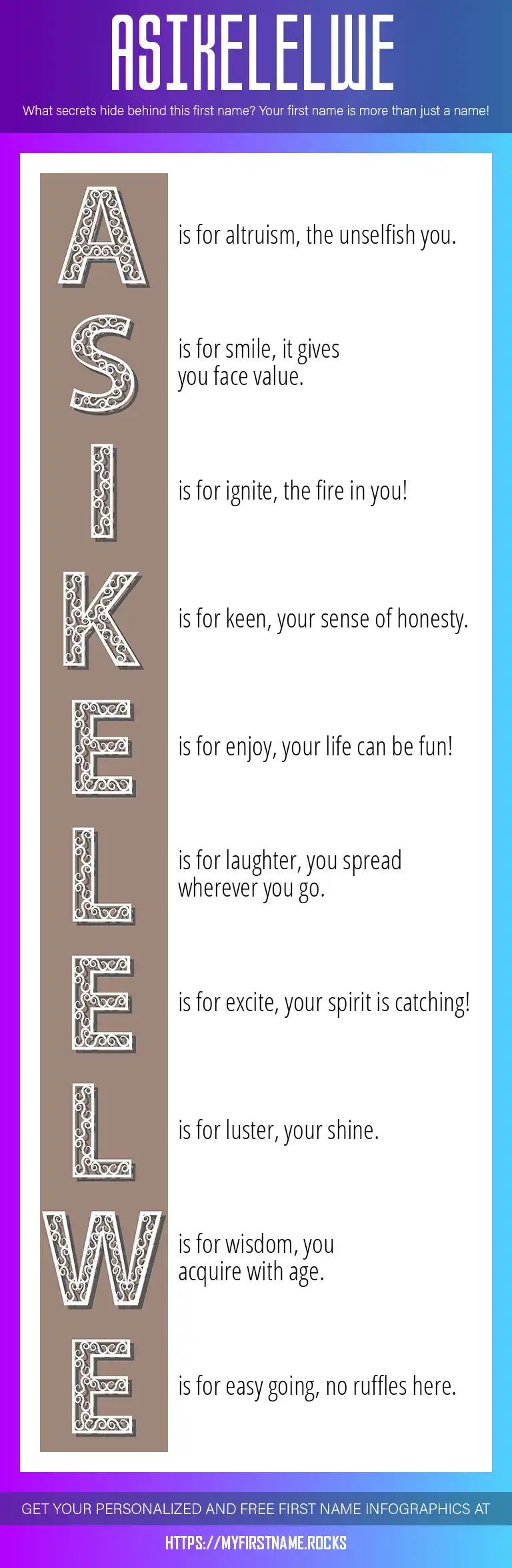 ASIKELELWE

What secrets hide behind this first name? Your first name is more than just a name!

A is for altruism, the unselfish you.

S is for smile, it gives you face value.

I is for ignite, the fire in you!

K is for keen, your sense of honesty.

E is for enjoy, your life can be fun!

L is for laughter, you spread wherever you go.

E is for excite, your spirit is catching!

L is for luster, your shine.

W is for wisdom, you acquire with age.

E is for easy going, no ruffles here.

GET YOUR PERSONALIZED AND FREE FIRST NAME INFOGRAPHICS AT

HTTPS://MYFIRSTNAME.ROCKS