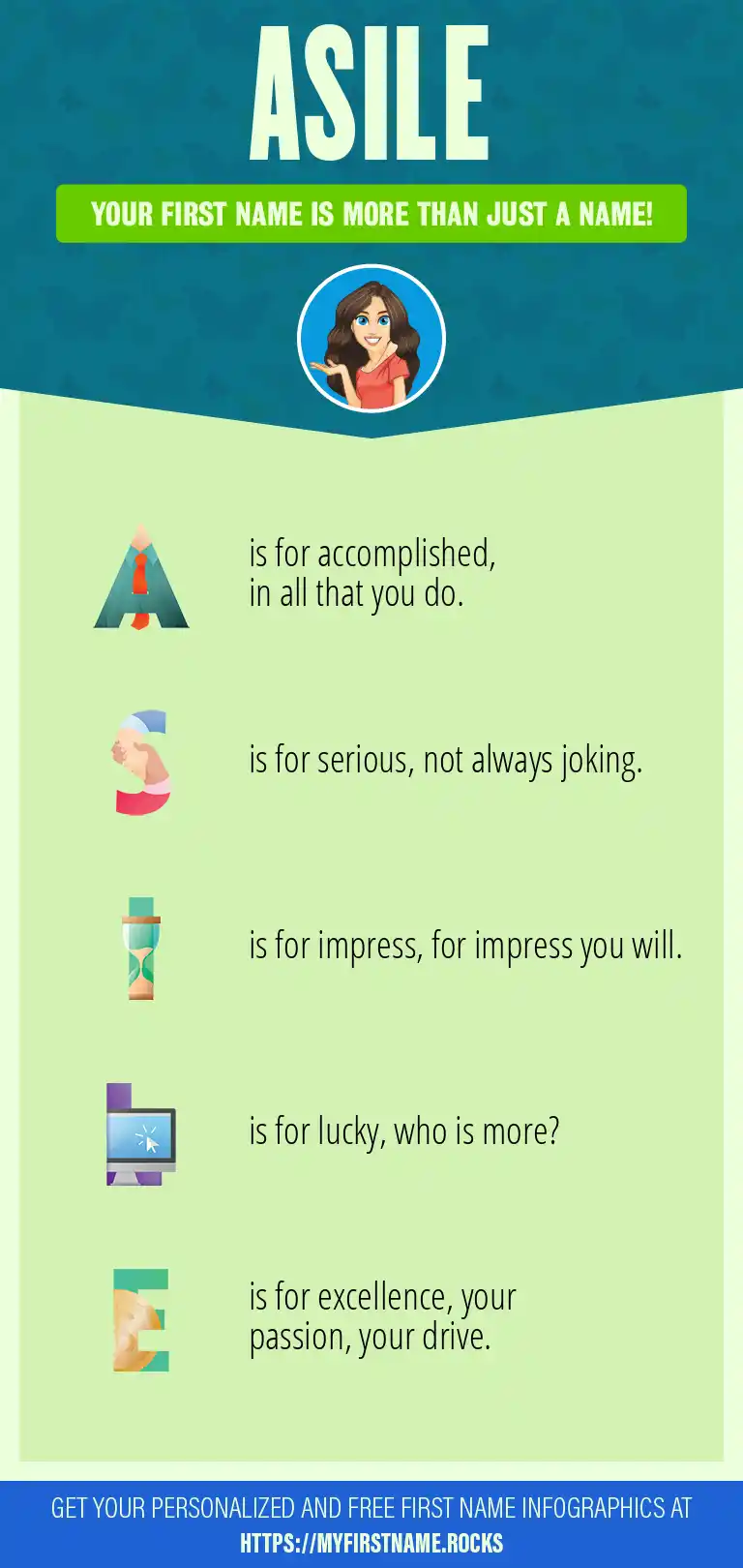 ASILE

YOUR FIRST NAME IS MORE THAN JUST A NAME!

A is for accomplished, in all that you do.

S is for serious, not always joking.

I is for impress, for impress you will.

L is for lucky, who is more?

E is for excellence, your passion, your drive.

GET YOUR PERSONALIZED AND FREE FIRST NAME INFOGRAPHICS AT
HTTPS://MYFIRSTNAME.ROCKS