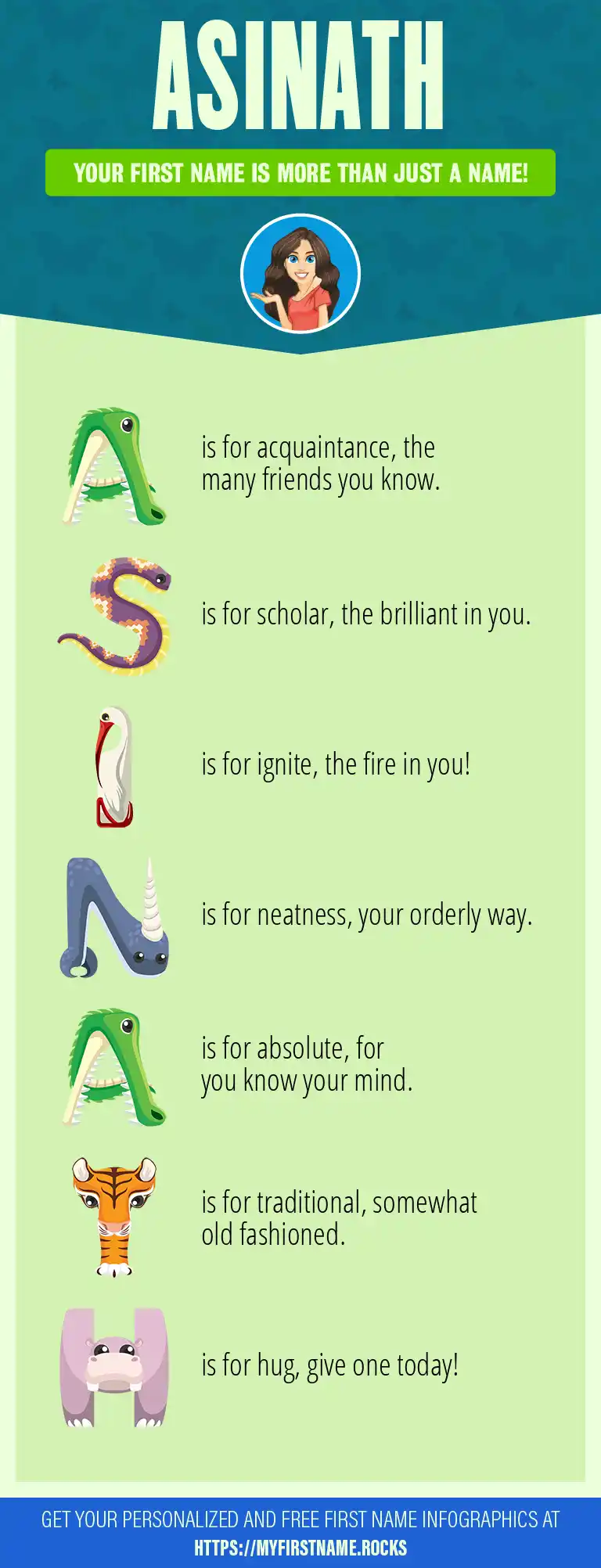 ASINATH

YOUR FIRST NAME IS MORE THAN JUST A NAME!

A is for acquaintance, the many friends you know.

S is for scholar, the brilliant in you.

I is for ignite, the fire in you!

N is for neatness, your orderly way.

A is for absolute, for you know your mind.

T is for traditional, somewhat old fashioned.

H is for hug, give one today!

GET YOUR PERSONALIZED AND FREE FIRST NAME INFOGRAPHICS AT HTTPS://MYFIRSTNAME.ROCKS