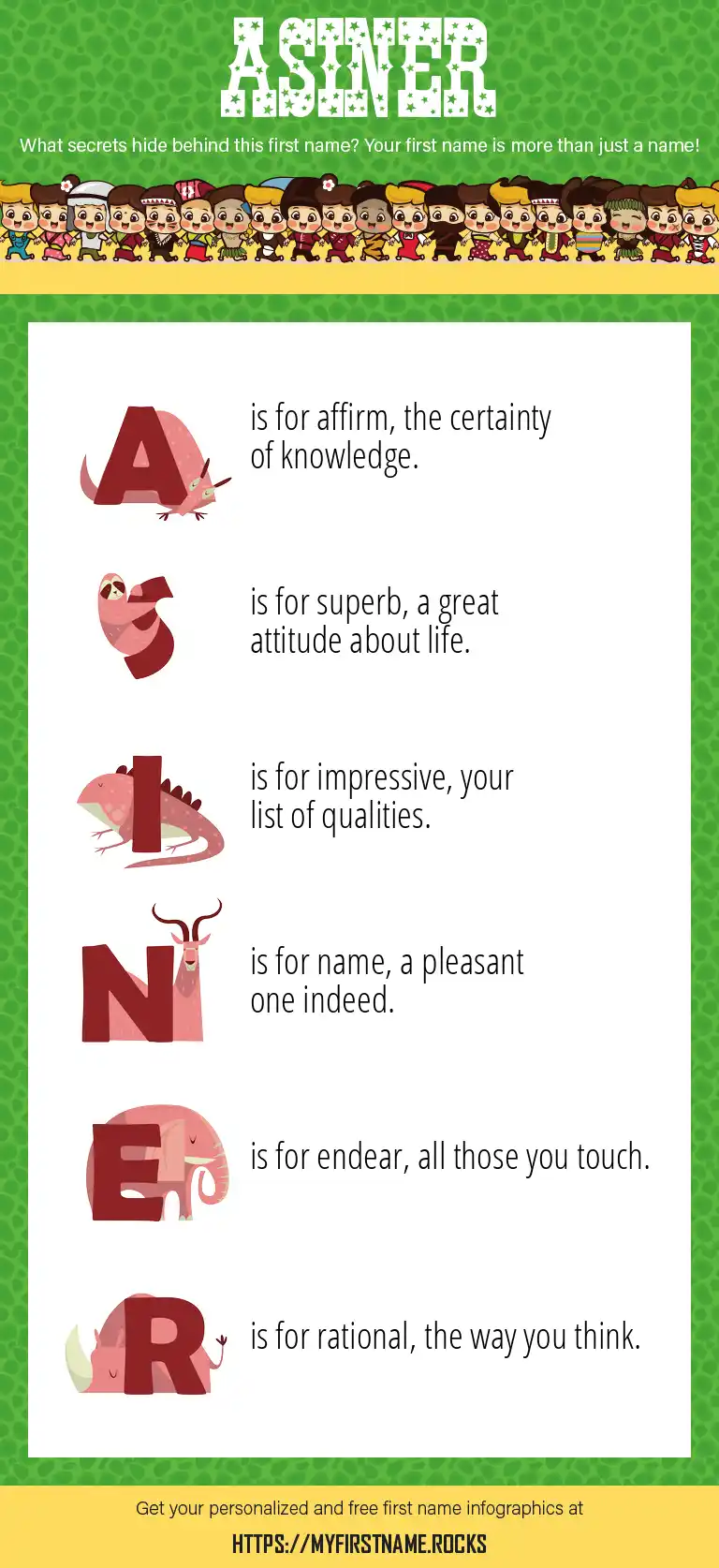 ASINER

What secrets hide behind this first name? Your first name is more than just a name!

A is for affirm, the certainty of knowledge.

S is for superb, a great attitude about life.

I is for impressive, your list of qualities.

N is for name, a pleasant one indeed.

E is for endear, all those you touch.

R is for rational, the way you think.

Get your personalized and free first name infographics at

HTTPS://MYFIRSTNAME.ROCKS