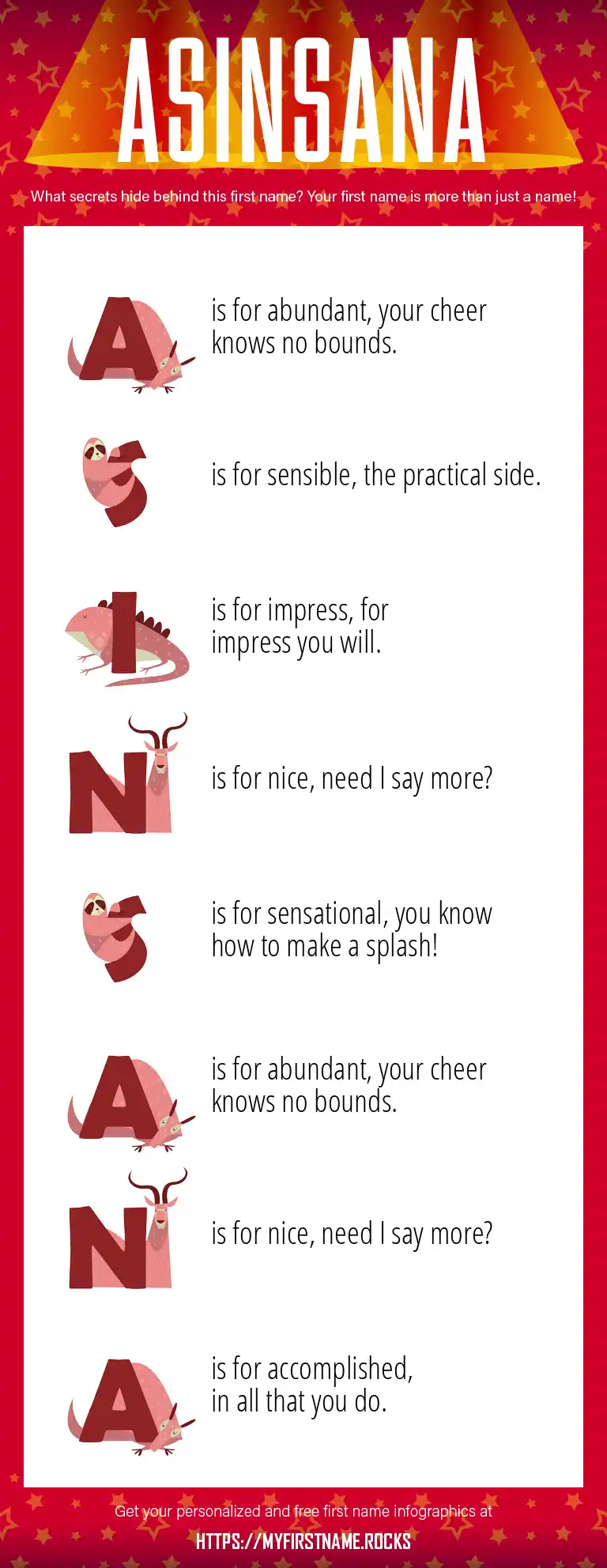 ASINSANA

What secrets hide behind this first name? Your first name is more than just a name!

A is for abundant, your cheer knows no bounds.

S is for sensible, the practical side.

I is for impress, for impress you will.

N is for nice, need I say more?

S is for sensational, you know how to make a splash!

A is for abundant, your cheer knows no bounds.

N is for nice, need I say more?

A is for accomplished, in all that you do.

Get your personalized and free first name infographics at

HTTPS://MYFIRSTNAME.ROCKS