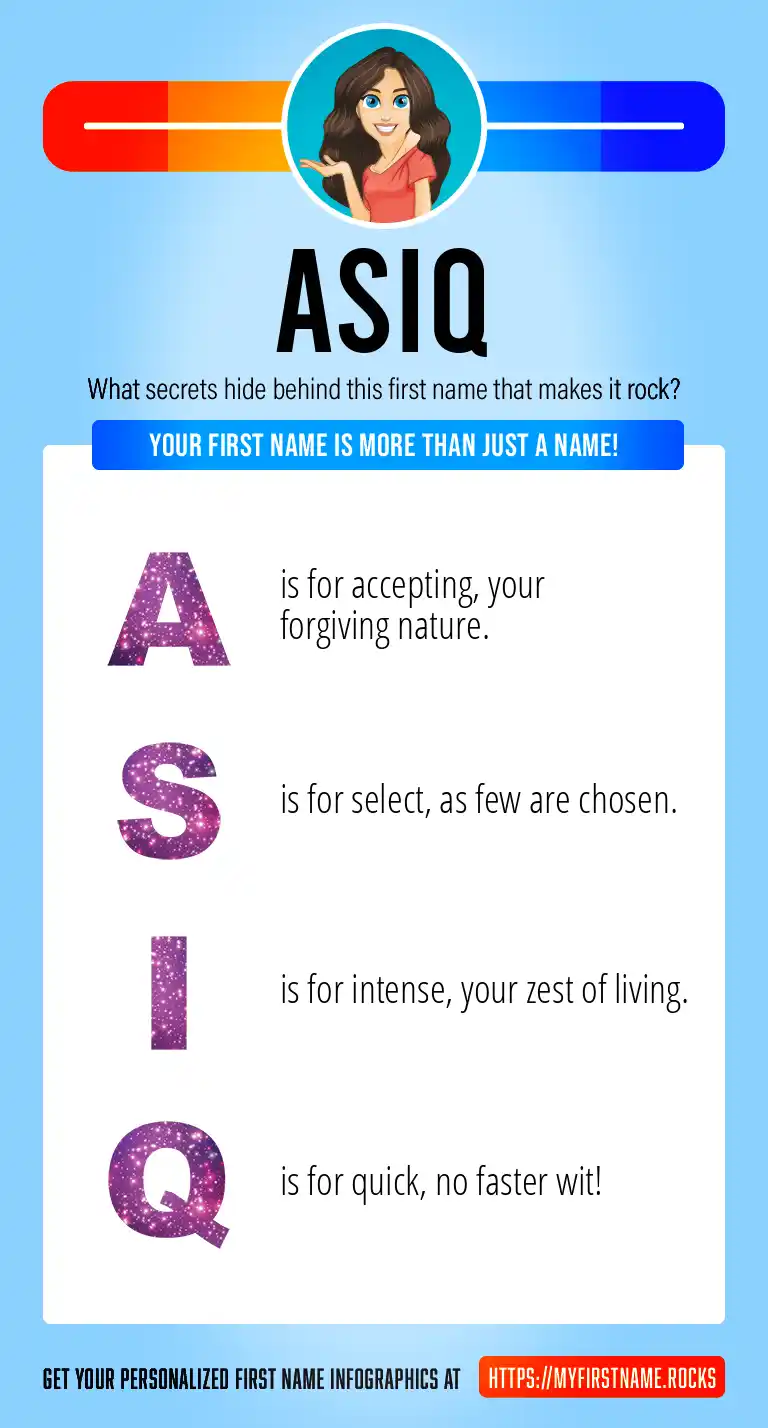 ASIQ

What secrets hide behind this first name that makes it rock?

YOUR FIRST NAME IS MORE THAN JUST A NAME!

A is for accepting, your forgiving nature.

S is for select, as few are chosen.

I is for intense, your zest of living.

Q is for quick, no faster wit!

GET YOUR PERSONALIZED FIRST NAME INFOGRAPHICS AT HTTPS://MYFIRSTNAME.ROCKS