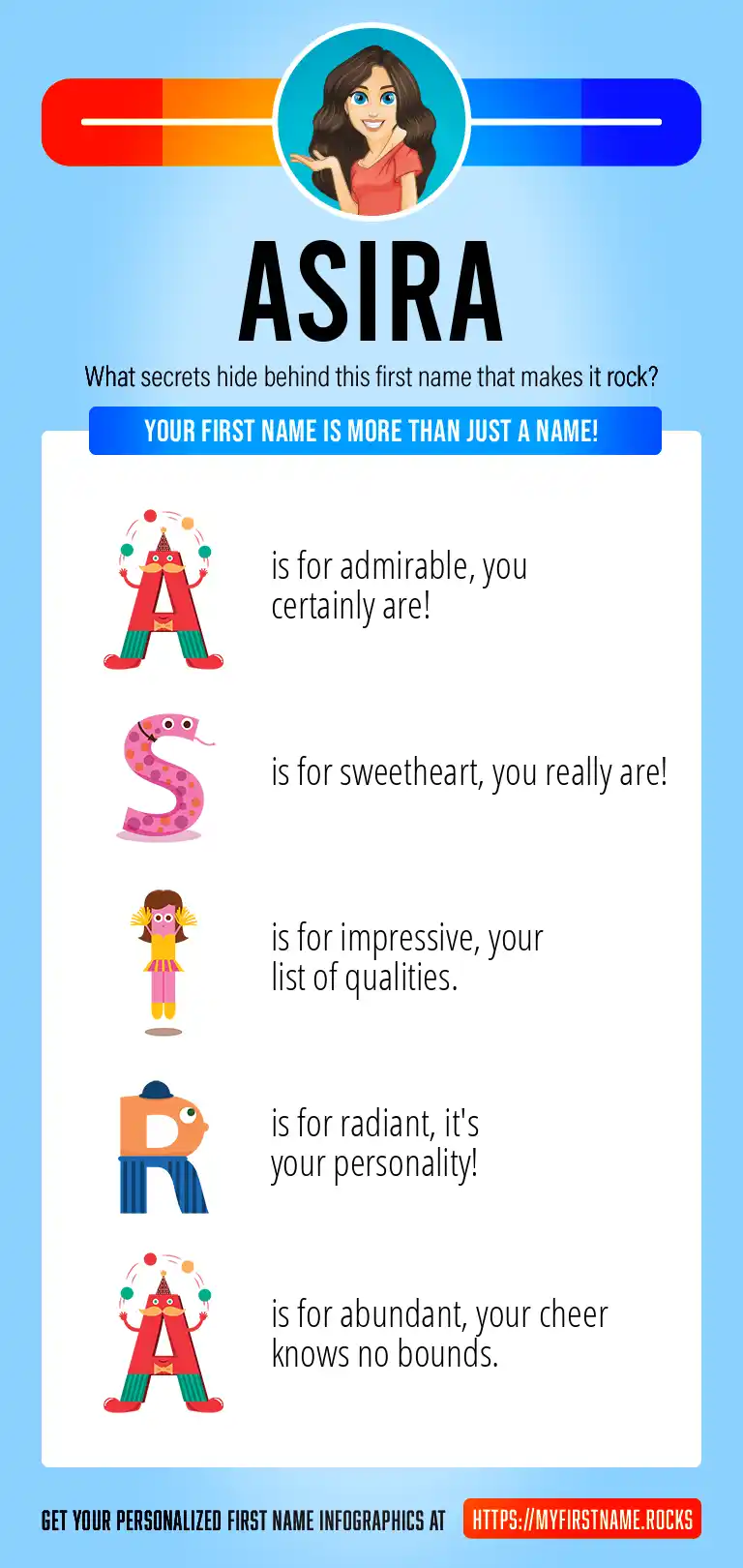 ASIRA

What secrets hide behind this first name that makes it rock?

YOUR FIRST NAME IS MORE THAN JUST A NAME!

A is for admirable, you certainly are!

S is for sweetheart, you really are!

I is for impressive, your list of qualities.

R is for radiant, it's your personality!

A is for abundant, your cheer knows no bounds.

GET YOUR PERSONALIZED FIRST NAME INFOGRAPHICS AT HTTPS://MYFIRSTNAME.ROCKS