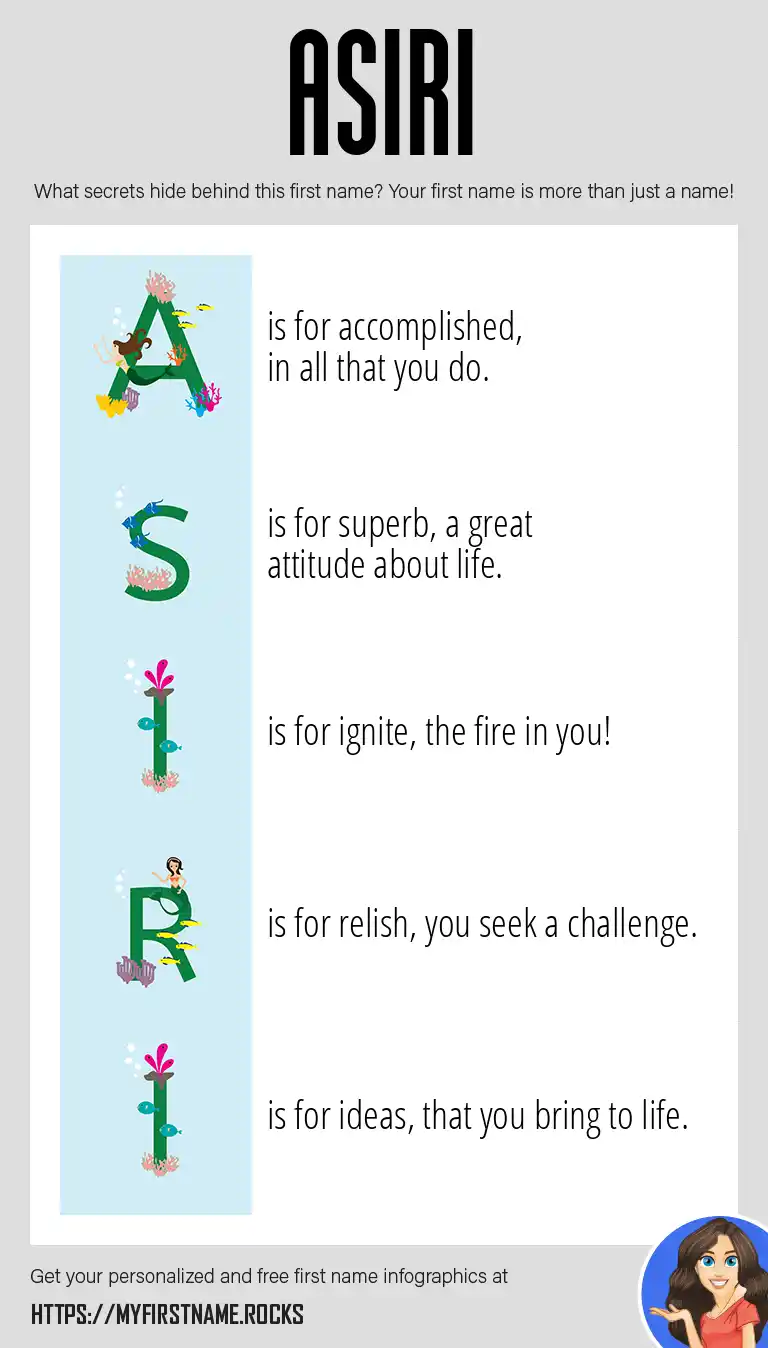 ASIRI

What secrets hide behind this first name? Your first name is more than just a name!

A is for accomplished, in all that you do.

S is for superb, a great attitude about life.

I is for ignite, the fire in you!

R is for relish, you seek a challenge.

I is for ideas, that you bring to life.

Get your personalized and free first name infographics at

HTTPS://MYFIRSTNAME.ROCKS