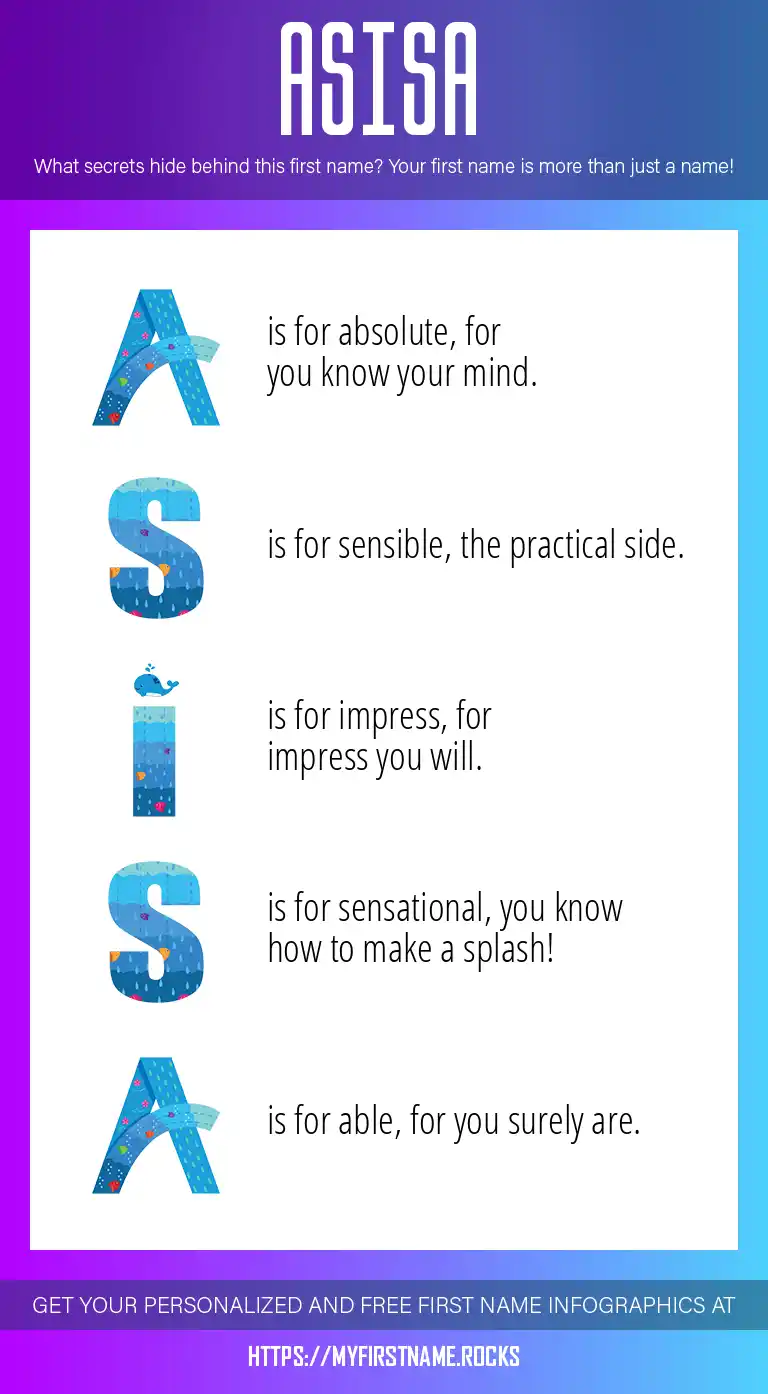 ASISA

What secrets hide behind this first name? Your first name is more than just a name!

A is for absolute, for you know your mind.

S is for sensible, the practical side.

I is for impress, for impress you will.

S is for sensational, you know how to make a splash!

A is for able, for you surely are.

GET YOUR PERSONALIZED AND FREE FIRST NAME INFOGRAPHICS AT

HTTPS://MYFIRSTNAME.ROCKS