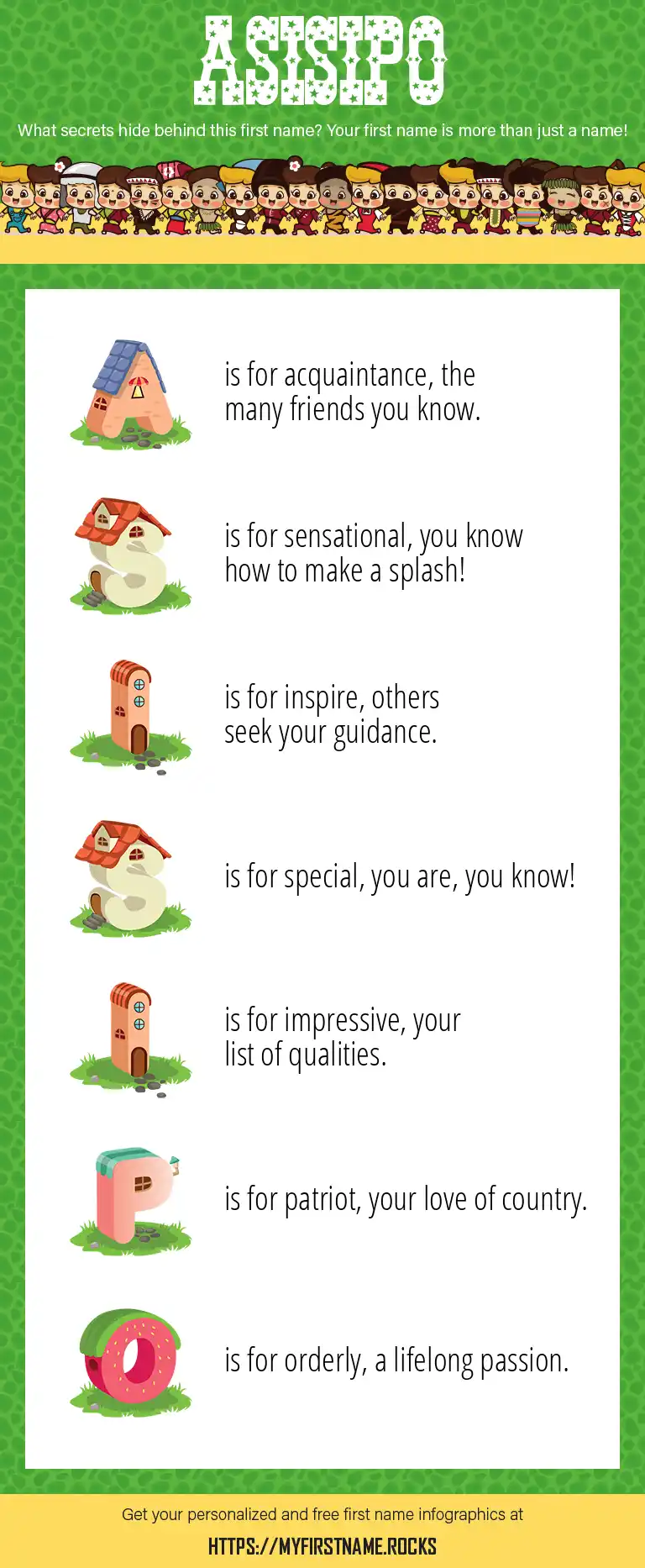 ASISIPO

What secrets hide behind this first name? Your first name is more than just a name!

A is for acquaintance, the many friends you know.

S is for sensational, you know how to make a splash!

I is for inspire, others seek your guidance.

S is for special, you are, you know!

I is for impressive, your list of qualities.

P is for patriot, your love of country.

O is for orderly, a lifelong passion.

Get your personalized and free first name infographics at

HTTPS://MYFIRSTNAME.ROCKS