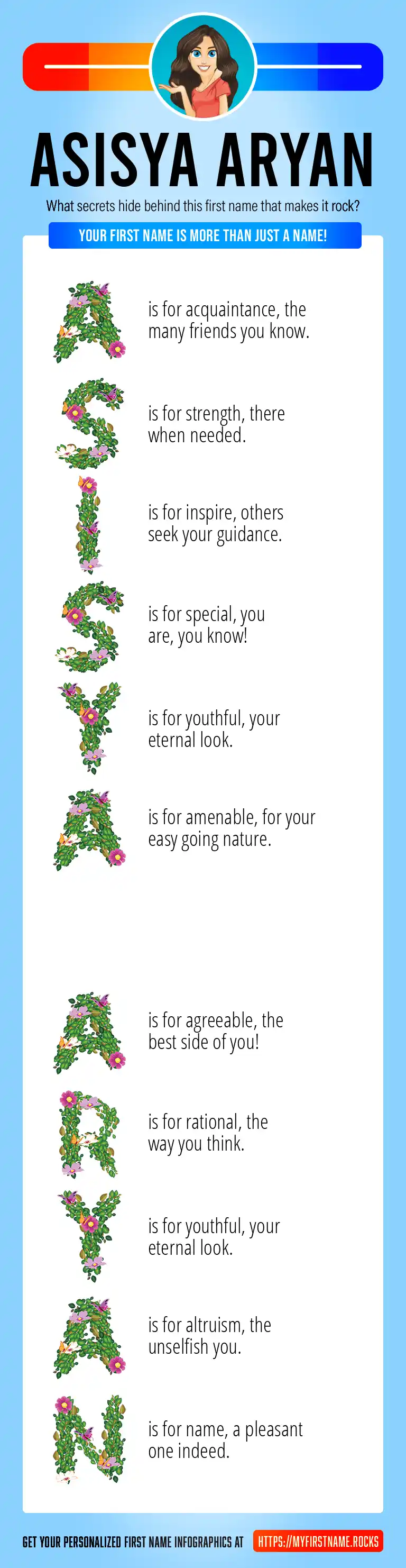 ASISYA ARYAN

What secrets hide behind this first name that makes it rock?

YOUR FIRST NAME IS MORE THAN JUST A NAME!

A is for acquaintance, the many friends you know.

S is for strength, there when needed.

I is for inspire, others seek your guidance.

S is for special, you are, you know!

Y is for youthful, your eternal look.

A is for amenable, for your easy going nature.

A is for agreeable, the best side of you!

R is for rational, the way you think.

Y is for youthful, your eternal look.

A is for altruism, the unselfish you.

N is for name, a pleasant one indeed.

GET YOUR PERSONALIZED FIRST NAME INFOGRAPHICS AT HTTPS://MYFIRSTNAME.ROCKS