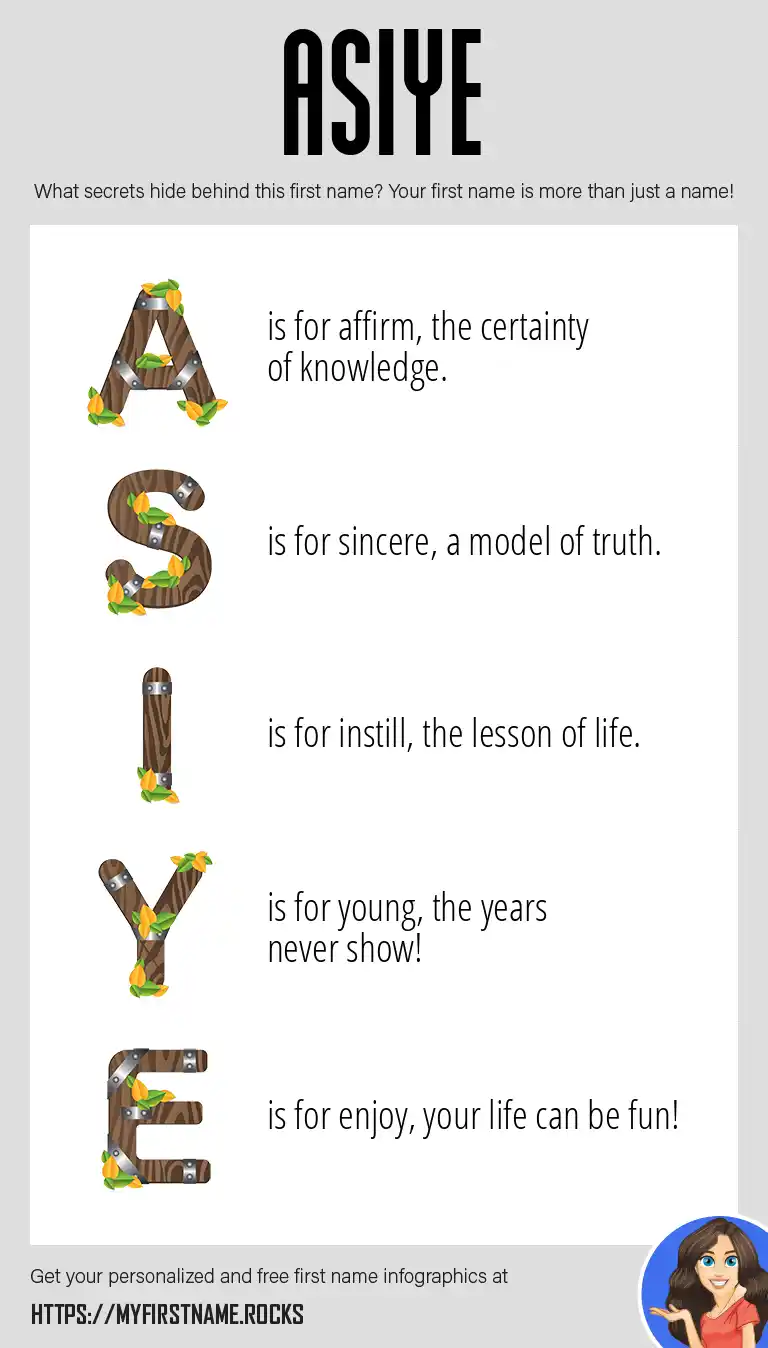 ASIYE

What secrets hide behind this first name? Your first name is more than just a name!

A is for affirm, the certainty of knowledge.

S is for sincere, a model of truth.

I is for instill, the lesson of life.

Y is for young, the years never show!

E is for enjoy, your life can be fun!

Get your personalized and free first name infographics at

HTTPS://MYFIRSTNAME.ROCKS