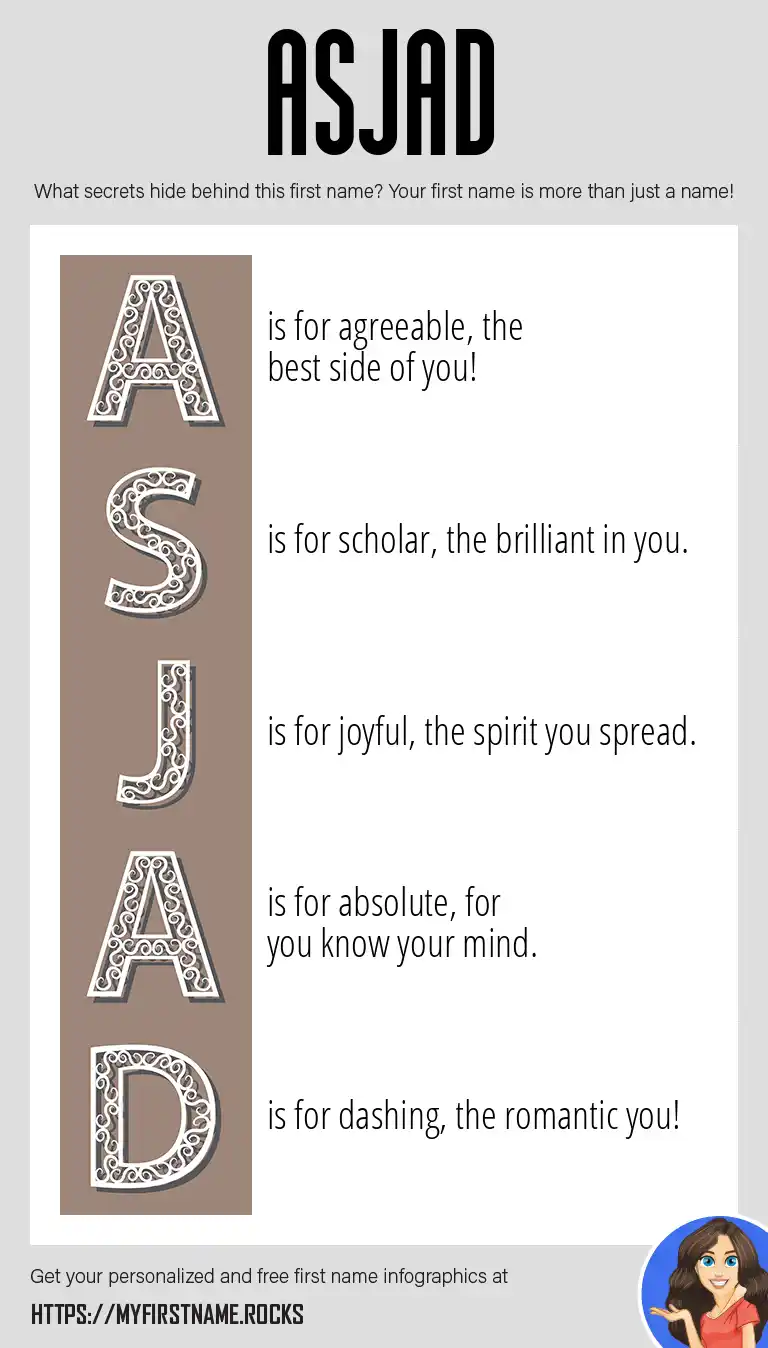 ASJAD

What secrets hide behind this first name? Your first name is more than just a name!

A is for agreeable, the best side of you!

S is for scholar, the brilliant in you.

J is for joyful, the spirit you spread.

A is for absolute, for you know your mind.

D is for dashing, the romantic you!

Get your personalized and free first name infographics at

HTTPS://MYFIRSTNAME.ROCKS