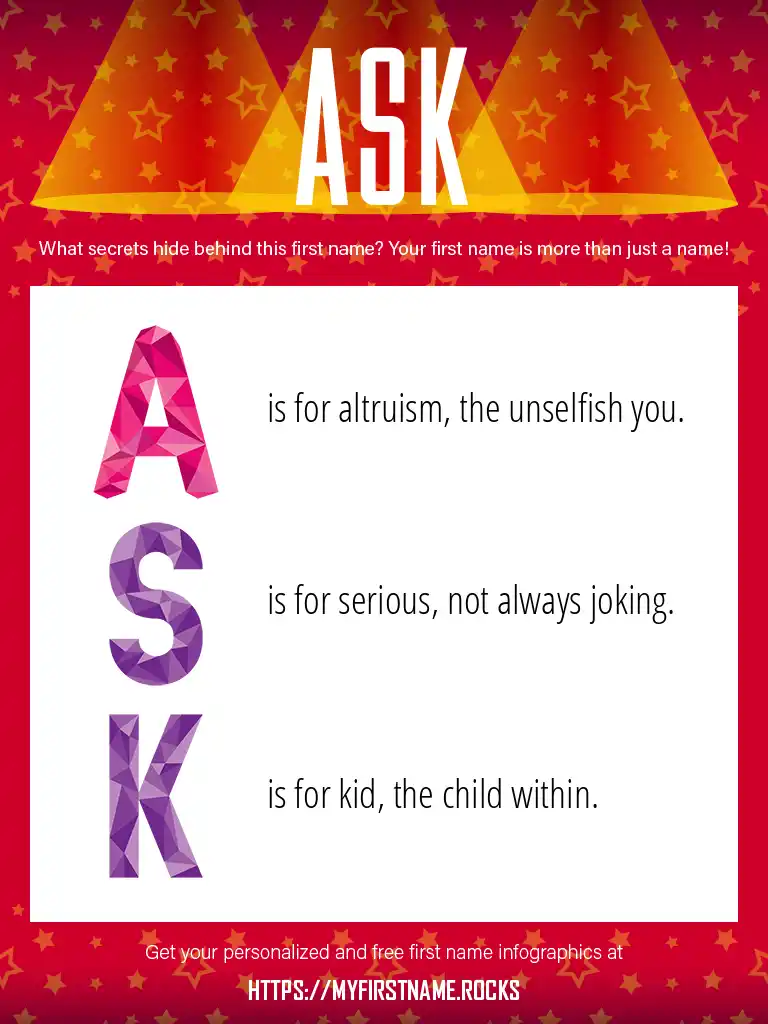 ASK

What secrets hide behind this first name? Your first name is more than just a name!

A is for altruism, the unselfish you.

S is for serious, not always joking.

K is for kid, the child within.

Get your personalized and free first name infographics at

HTTPS://MYFIRSTNAME.ROCKS