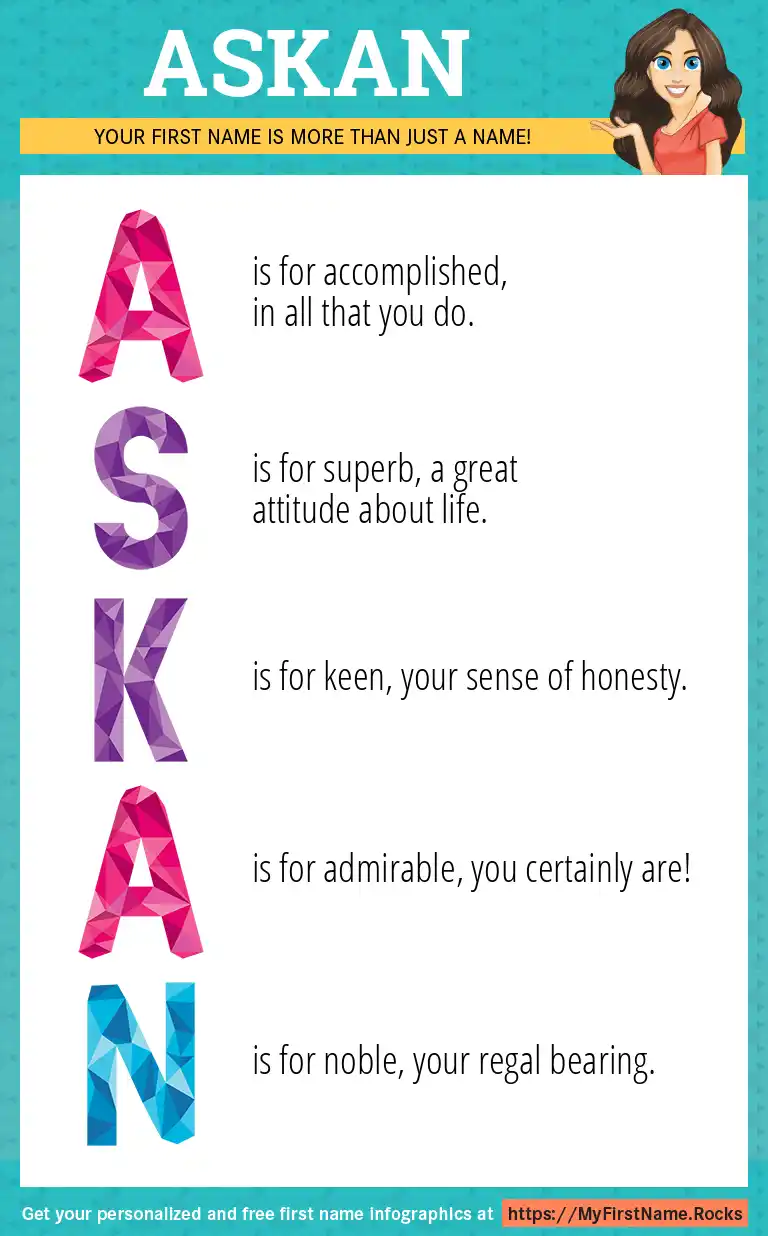 ASKAN

YOUR FIRST NAME IS MORE THAN JUST A NAME!

A is for accomplished, in all that you do.

S is for superb, a great attitude about life.

K is for keen, your sense of honesty.

A is for admirable, you certainly are!

N is for noble, your regal bearing.

Get your personalized and free first name infographics at https://MyFirstName.Rocks