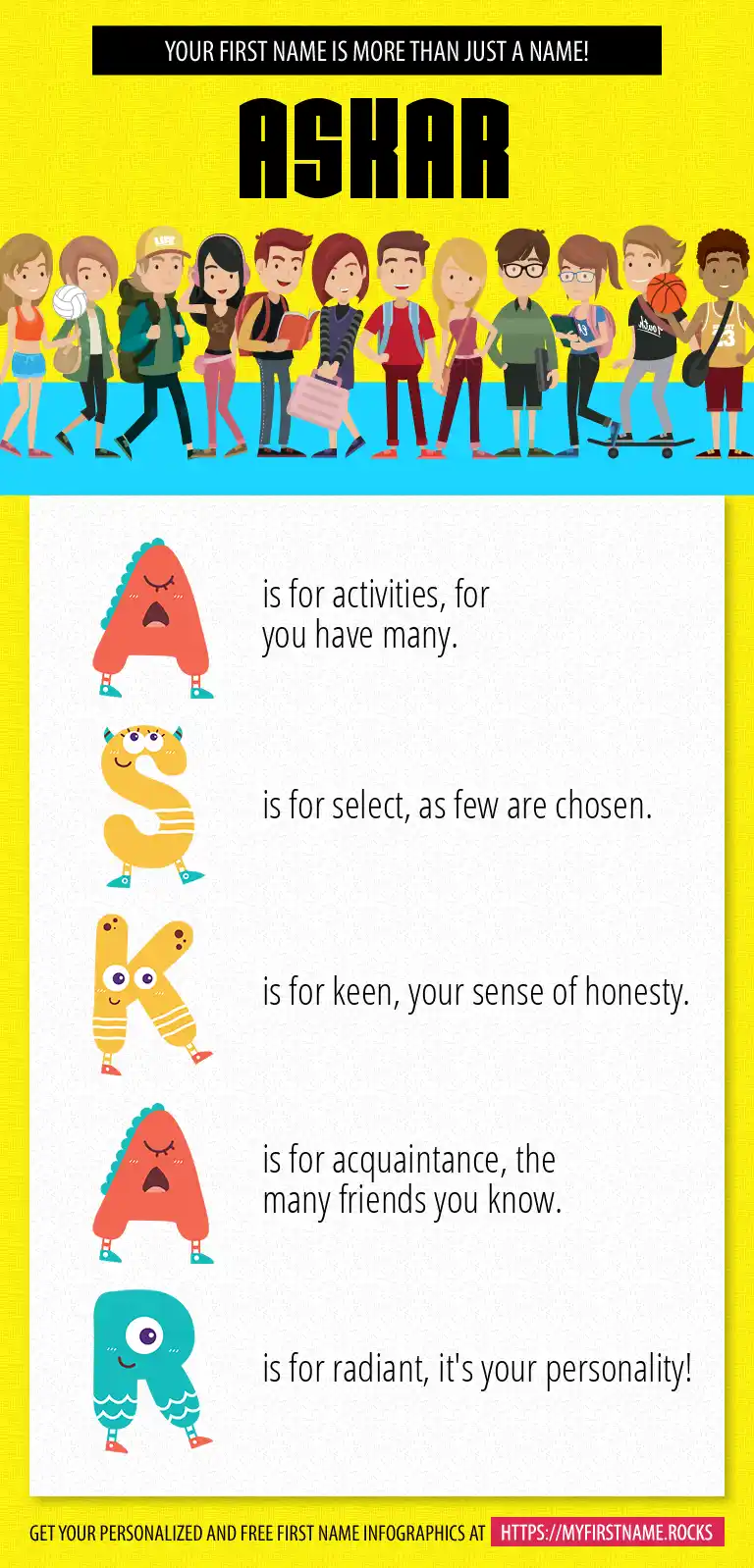 YOUR FIRST NAME IS MORE THAN JUST A NAME!

ASKAR

A is for activities, for you have many.

S is for select, as few are chosen.

K is for keen, your sense of honesty.

A is for acquaintance, the many friends you know.

R is for radiant, it's your personality!

GET YOUR PERSONALIZED AND FREE FIRST NAME INFOGRAPHICS AT HTTPS://MYFIRSTNAME.ROCKS