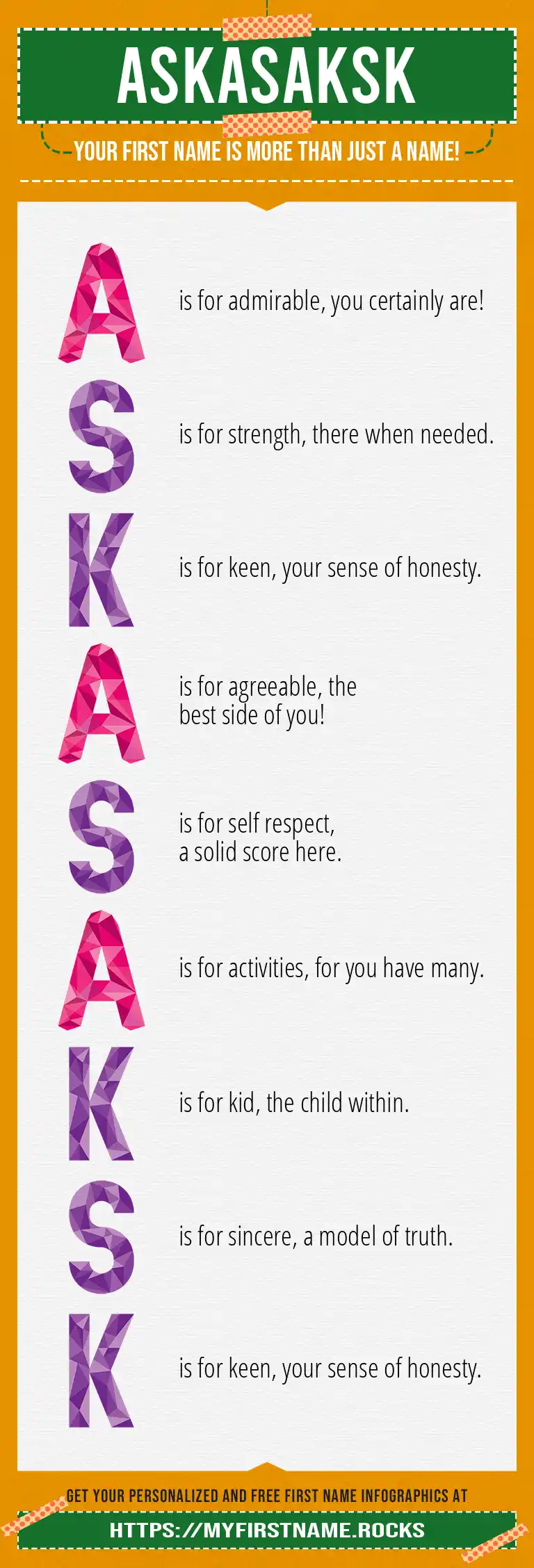 ASKASAKSK

YOUR FIRST NAME IS MORE THAN JUST A NAME!

A is for admirable, you certainly are!

S is for strength, there when needed.

K is for keen, your sense of honesty.

A is for agreeable, the best side of you!

S is for self respect, a solid score here.

A is for activities, for you have many.

K is for kid, the child within.

S is for sincere, a model of truth.

K is for keen, your sense of honesty.

GET YOUR PERSONALIZED AND FREE FIRST NAME INFOGRAPHICS AT

HTTPS://MYFIRSTNAME.ROCKS