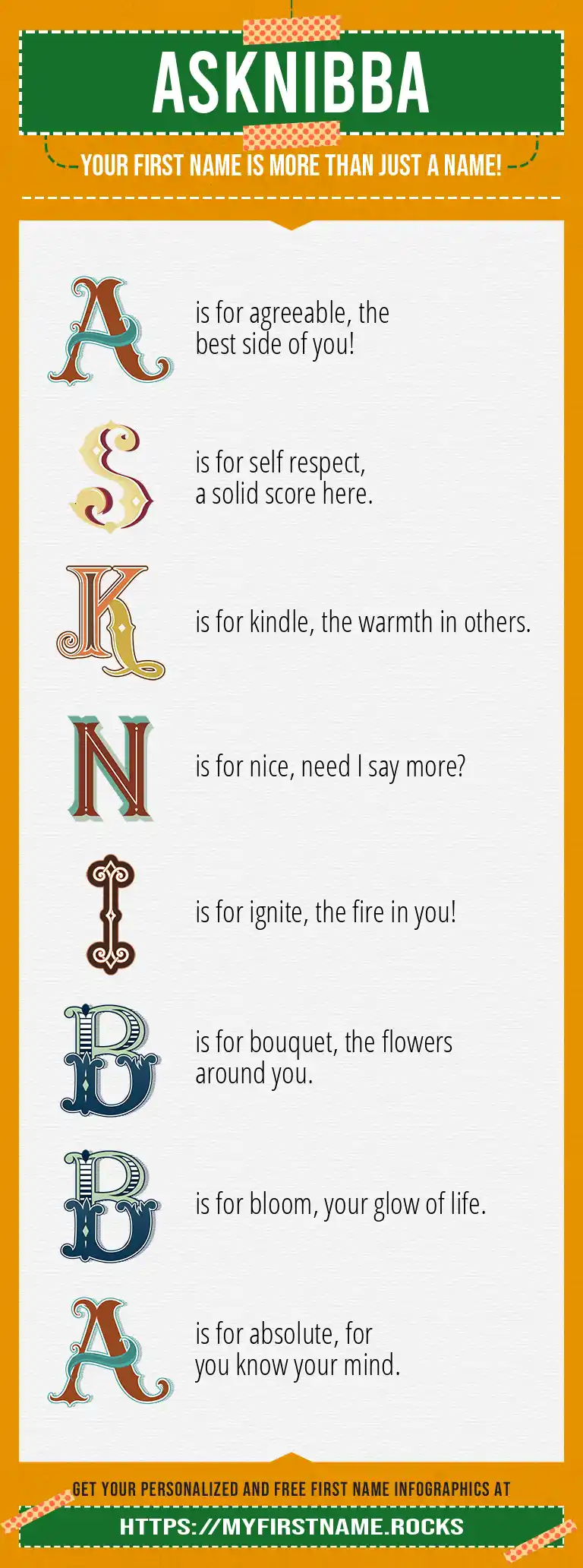 ASKNIBBA

YOUR FIRST NAME IS MORE THAN JUST A NAME!

A is for agreeable, the best side of you!

S is for self respect, a solid score here.

K is for kindle, the warmth in others.

N is for nice, need I say more?

I is for ignite, the fire in you!

B is for bouquet, the flowers around you.

B is for bloom, your glow of life.

A is for absolute, for you know your mind.

GET YOUR PERSONALIZED AND FREE FIRST NAME INFOGRAPHICS AT

HTTPS://MYFIRSTNAME.ROCKS