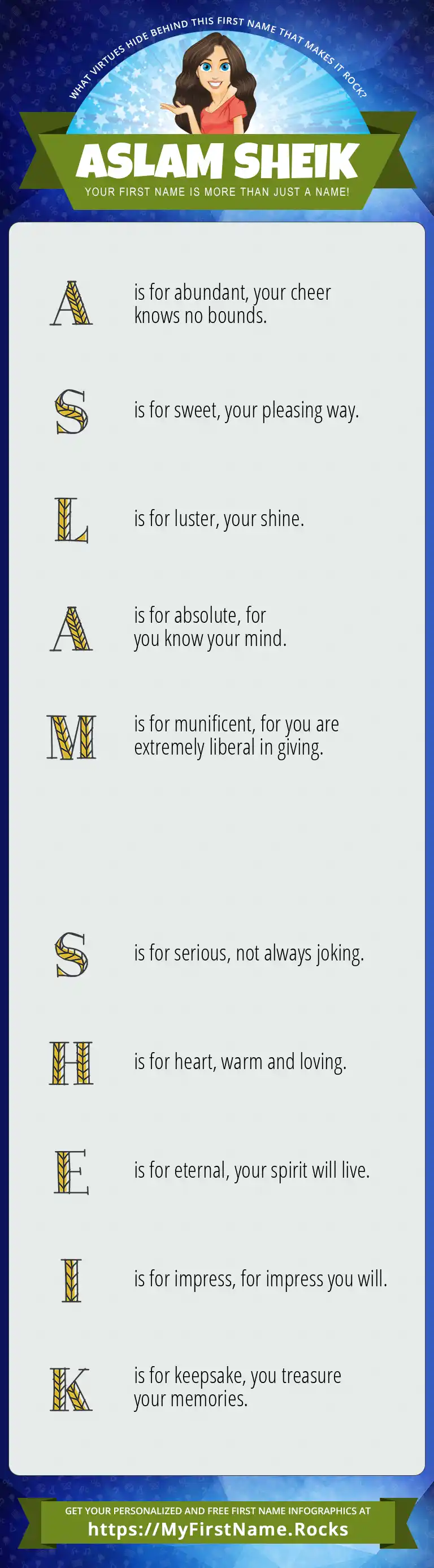 WHAT VIRTUES HIDE BEHIND THIS FIRST NAME THAT MAKES IT ROCK?

ASLAM SHEIK

YOUR FIRST NAME IS MORE THAN JUST A NAME!

A is for abundant, your cheer knows no bounds.

S is for sweet, your pleasing way.

L is for luster, your shine.

A is for absolute, for you know your mind.

M is for munificent, for you are extremely liberal in giving.

S is for serious, not always joking.

H is for heart, warm and loving.

E is for eternal, your spirit will live.

I is for impress, for impress you will.

K is for keepsake, you treasure your memories.

GET YOUR PERSONALIZED AND FREE FIRST NAME INFOGRAPHICS AT
https://MyFirstName.Rocks