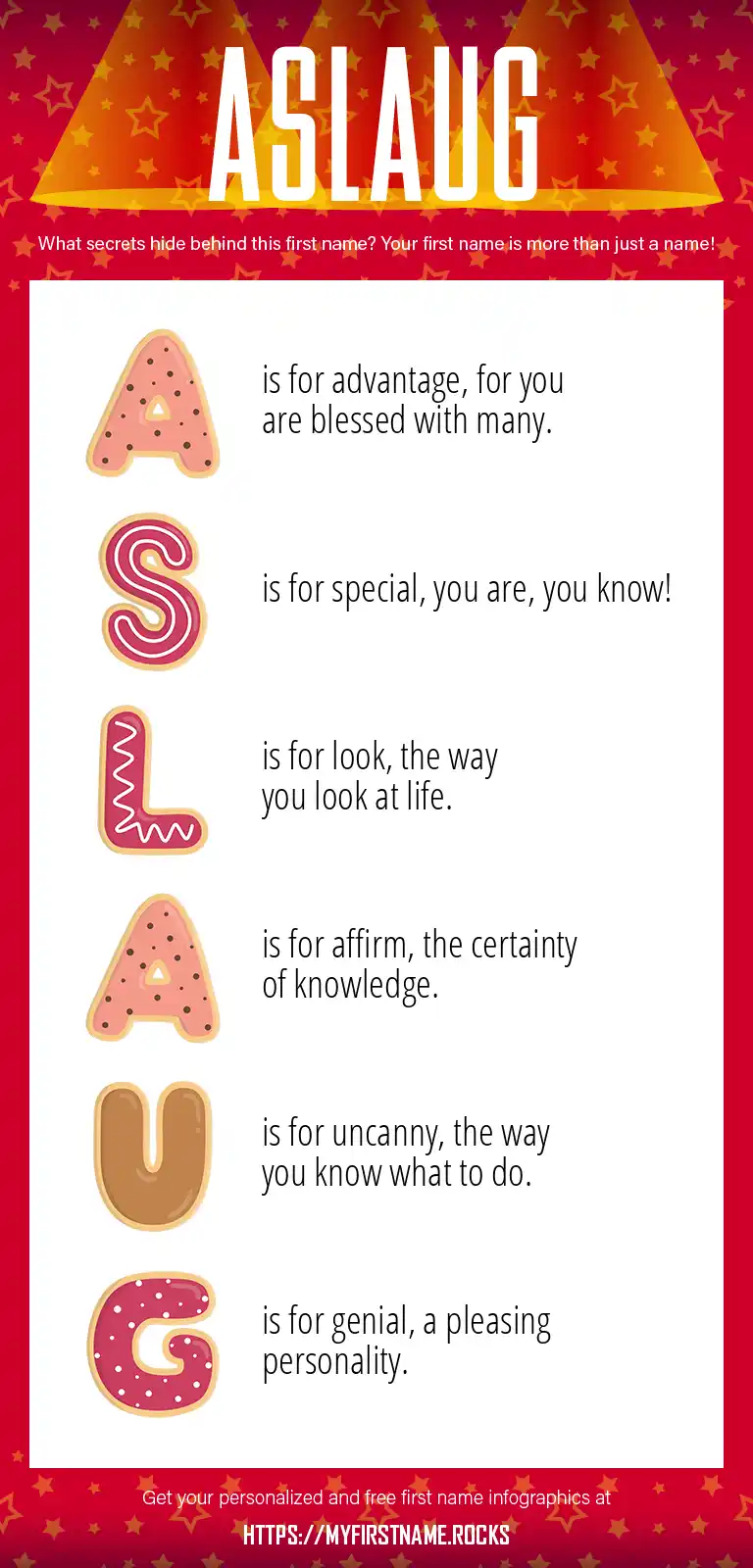 ASLAUG

What secrets hide behind this first name? Your first name is more than just a name!

A is for advantage, for you are blessed with many.

S is for special, you are, you know!

L is for look, the way you look at life.

A is for affirm, the certainty of knowledge.

U is for uncanny, the way you know what to do.

G is for genial, a pleasing personality.

Get your personalized and free first name infographics at

HTTPS://MYFIRSTNAME.ROCKS