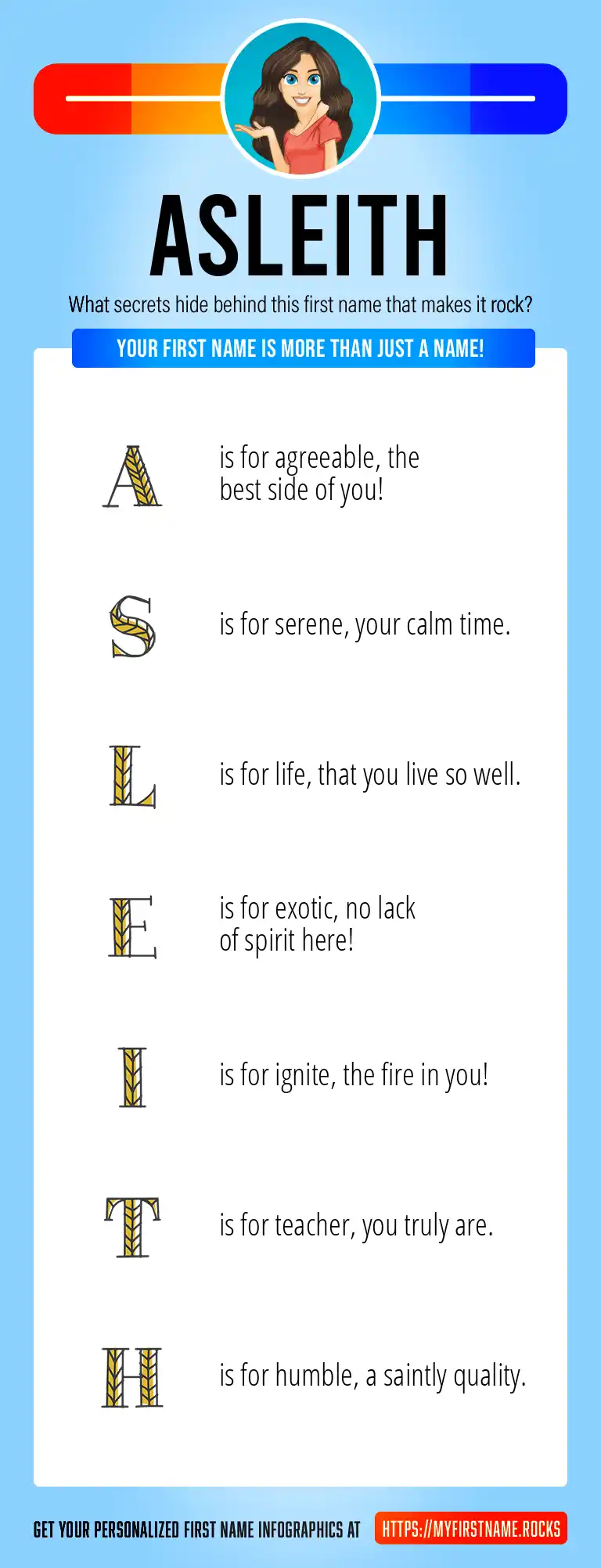 ASLEITH

What secrets hide behind this first name that makes it rock?

YOUR FIRST NAME IS MORE THAN JUST A NAME!

A is for agreeable, the best side of you!

S is for serene, your calm time.

L is for life, that you live so well.

E is for exotic, no lack of spirit here!

I is for ignite, the fire in you!

T is for teacher, you truly are.

H is for humble, a saintly quality.

GET YOUR PERSONALIZED FIRST NAME INFOGRAPHICS AT HTTPS://MYFIRSTNAME.ROCKS