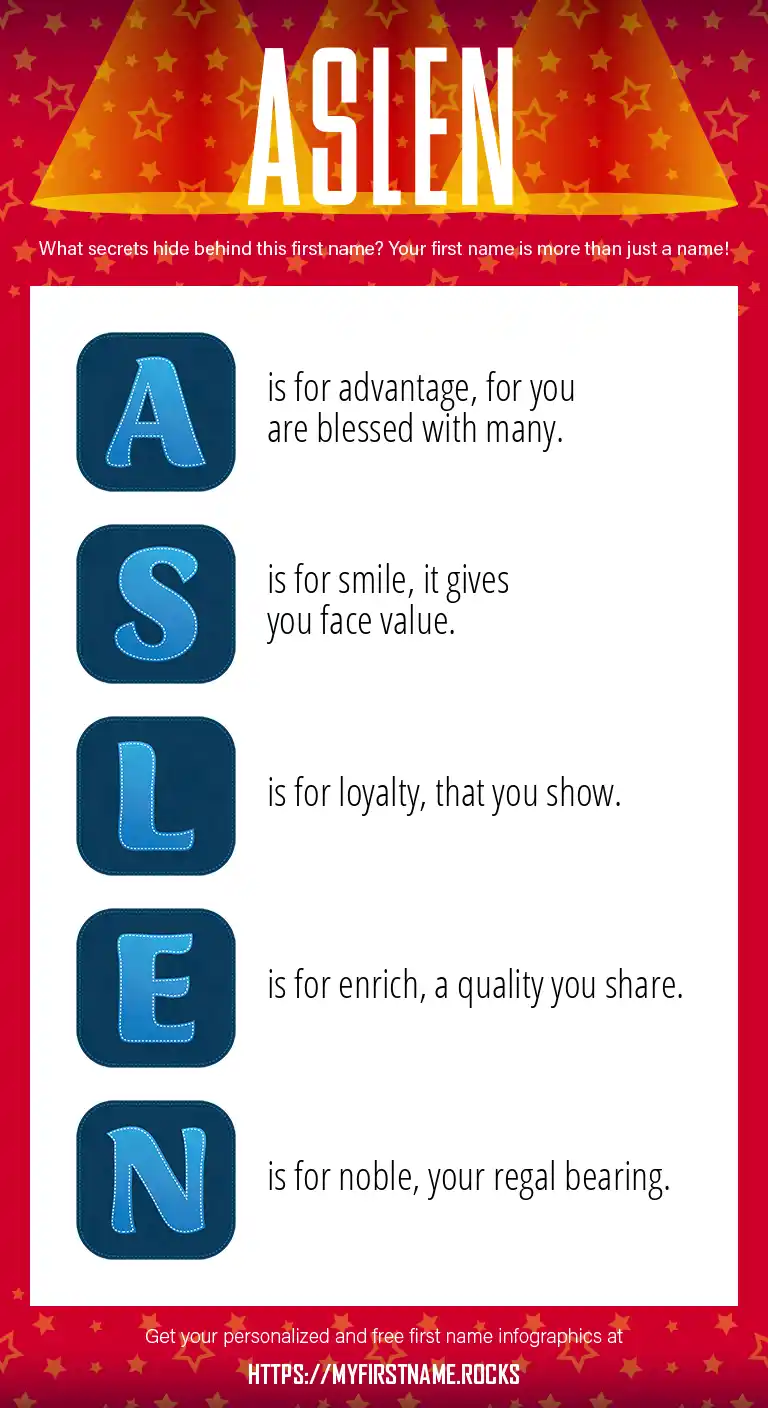 ASLEN

What secrets hide behind this first name? Your first name is more than just a name!

A is for advantage, for you are blessed with many.

S is for smile, it gives you face value.

L is for loyalty, that you show.

E is for enrich, a quality you share.

N is for noble, your regal bearing.

Get your personalized and free first name infographics at

HTTPS://MYFIRSTNAME.ROCKS