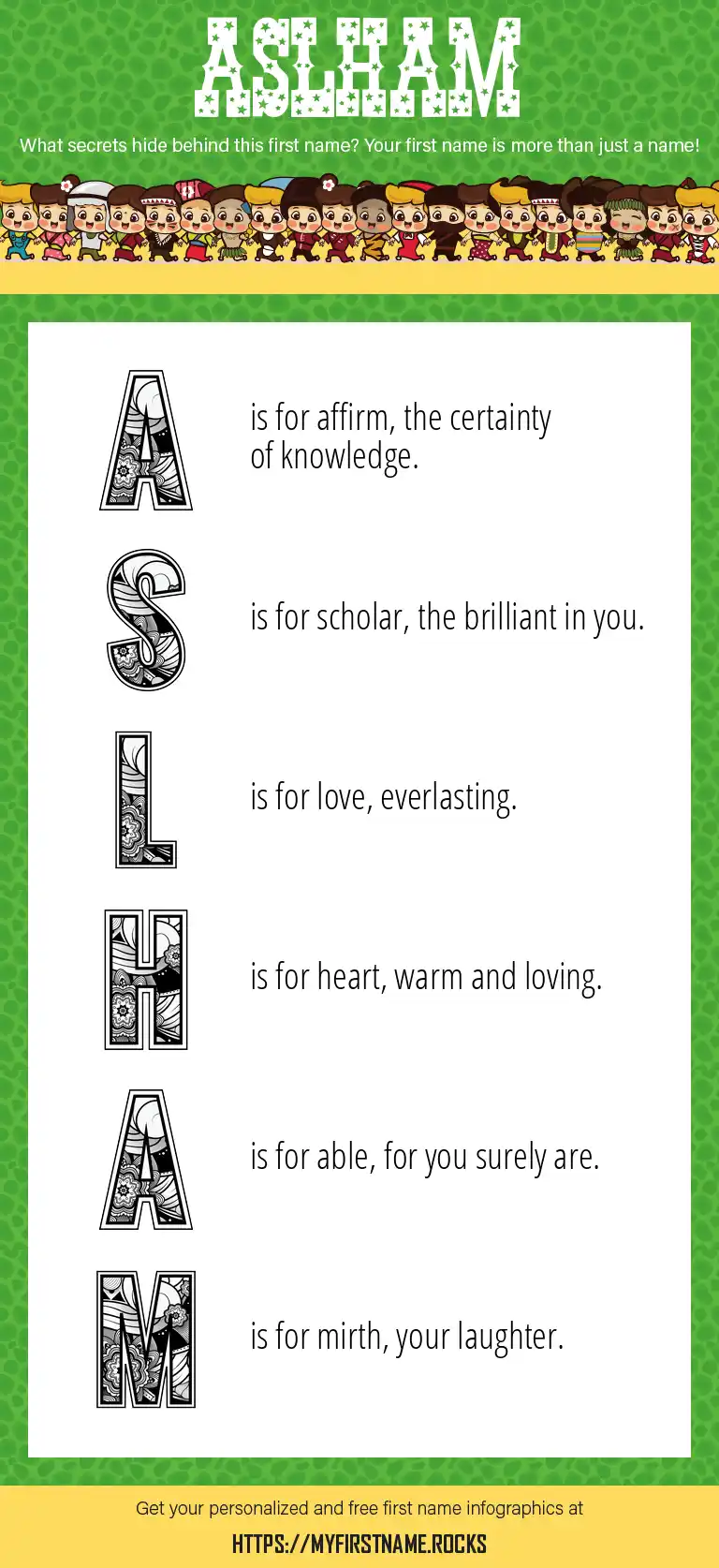 ASLHAM

What secrets hide behind this first name? Your first name is more than just a name!

A is for affirm, the certainty of knowledge.

S is for scholar, the brilliant in you.

L is for love, everlasting.

H is for heart, warm and loving.

A is for able, for you surely are.

M is for mirth, your laughter.

Get your personalized and free first name infographics at

HTTPS://MYFIRSTNAME.ROCKS