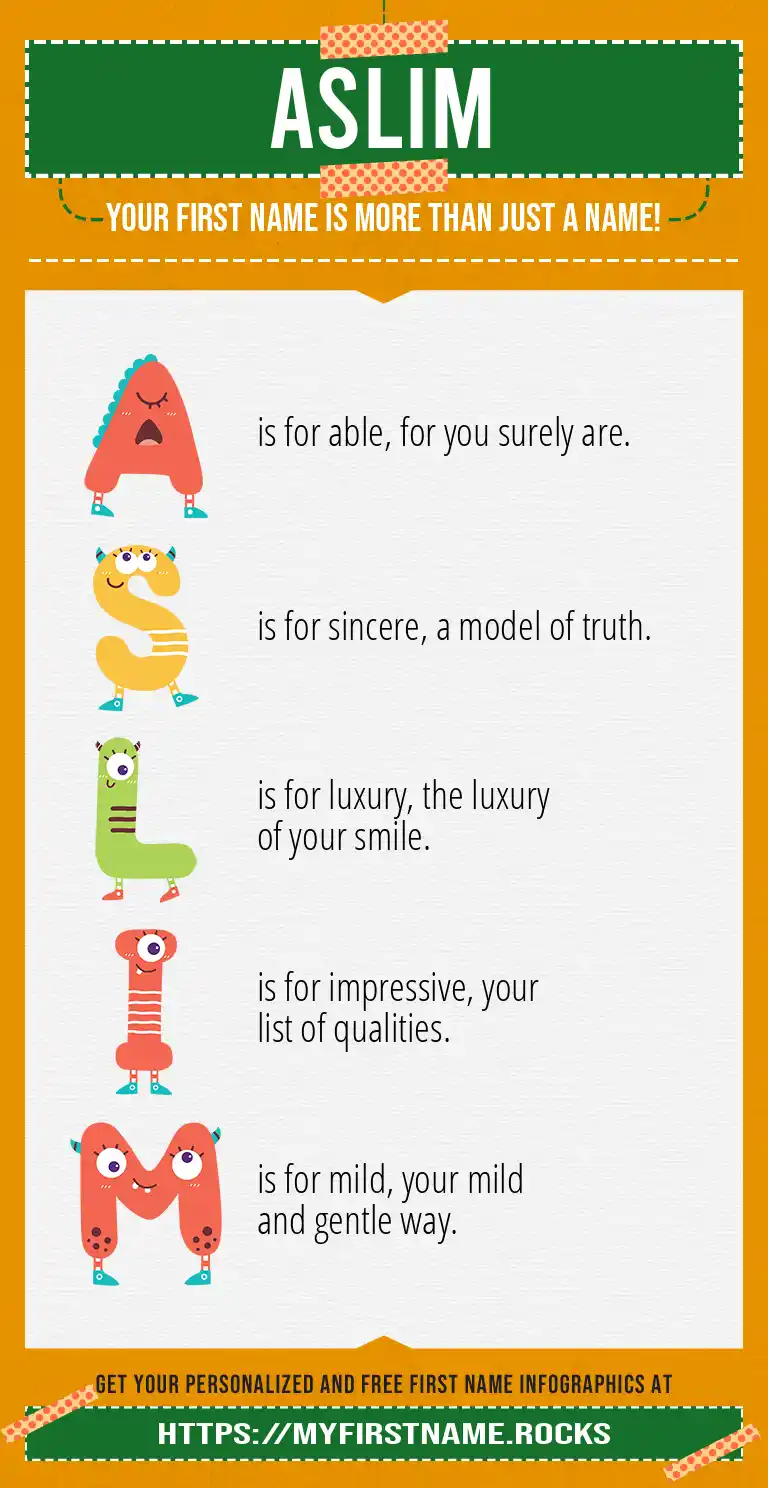 ASLIM

YOUR FIRST NAME IS MORE THAN JUST A NAME!

A is for able, for you surely are.

S is for sincere, a model of truth.

L is for luxury, the luxury of your smile.

I is for impressive, your list of qualities.

M is for mild, your mild and gentle way.

GET YOUR PERSONALIZED AND FREE FIRST NAME INFOGRAPHICS AT

HTTPS://MYFIRSTNAME.ROCKS