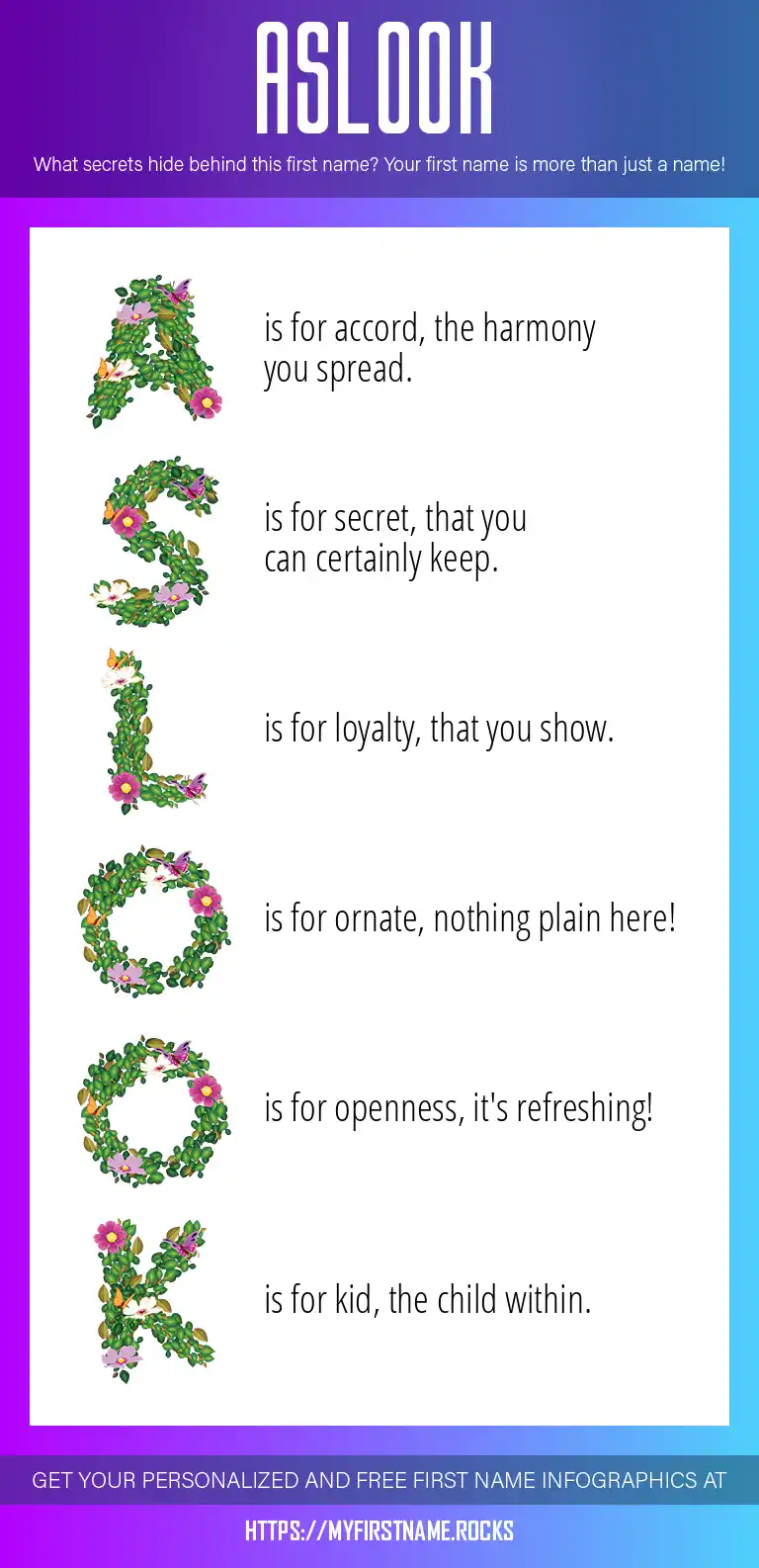 ASLOOK

What secrets hide behind this first name? Your first name is more than just a name!

A is for accord, the harmony you spread.

S is for secret, that you can certainly keep.

L is for loyalty, that you show.

O is for ornate, nothing plain here!

O is for openness, it's refreshing!

K is for kid, the child within.

GET YOUR PERSONALIZED AND FREE FIRST NAME INFOGRAPHICS AT

HTTPS://MYFIRSTNAME.ROCKS