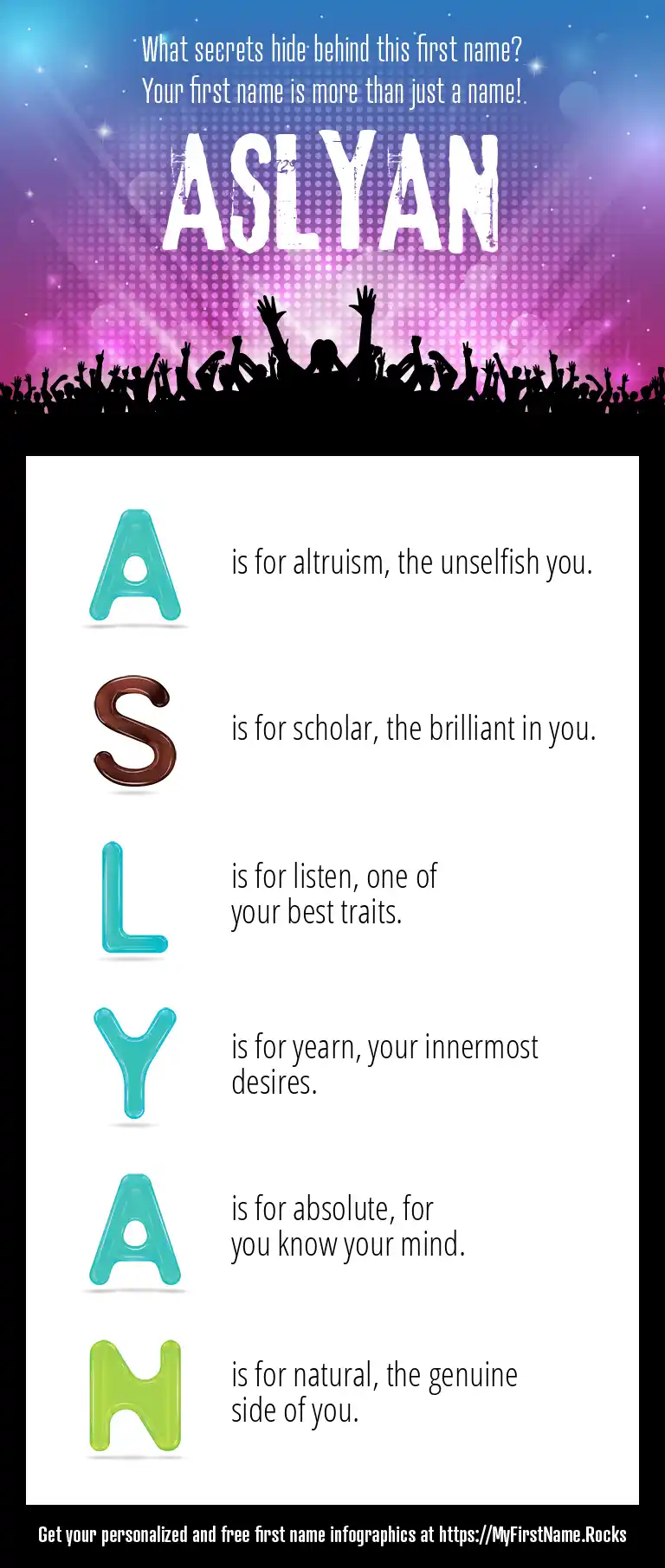 What secrets hide behind this first name?
Your first name is more than just a name!

ASLYAN

A is for altruism, the unselfish you.

S is for scholar, the brilliant in you.

L is for listen, one of your best traits.

Y is for yearn, your innermost desires.

A is for absolute, for you know your mind.

N is for natural, the genuine side of you.

Get your personalized and free first name infographics at https://MyFirstName.Rocks