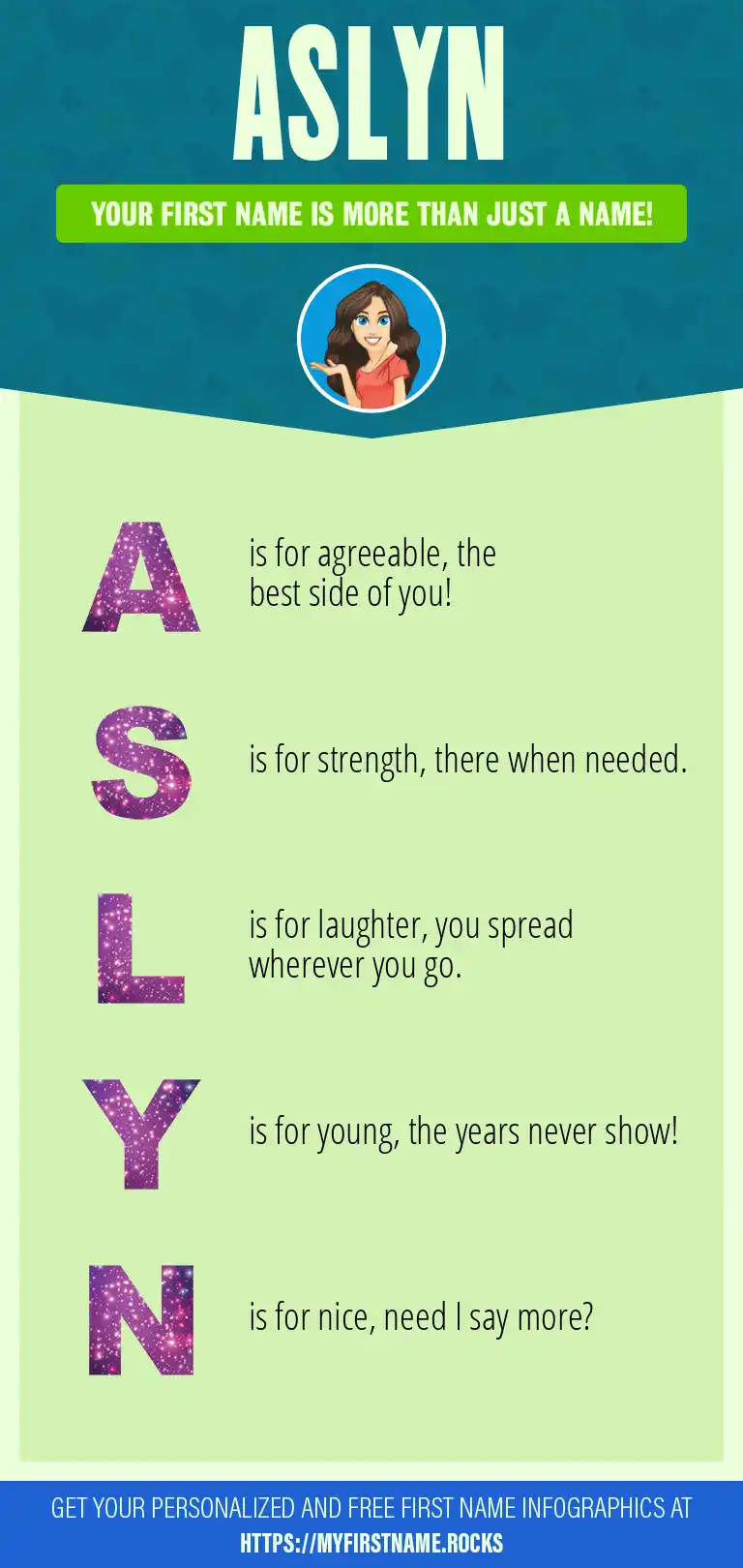 ASLYN

YOUR FIRST NAME IS MORE THAN JUST A NAME!

A is for agreeable, the best side of you!

S is for strength, there when needed.

L is for laughter, you spread wherever you go.

Y is for young, the years never show!

N is for nice, need I say more?

GET YOUR PERSONALIZED AND FREE FIRST NAME INFOGRAPHICS AT HTTPS://MYFIRSTNAME.ROCKS