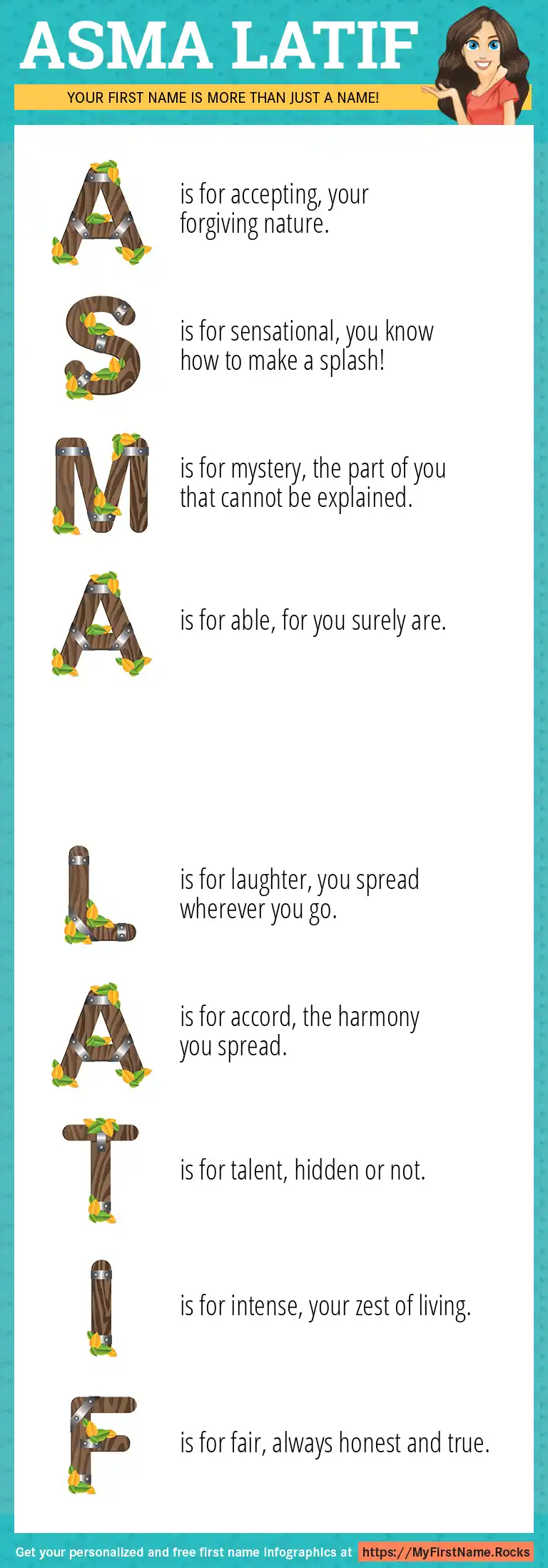 ASMA LATIF

YOUR FIRST NAME IS MORE THAN JUST A NAME!

A is for accepting, your forgiving nature.

S is for sensational, you know how to make a splash!

M is for mystery, the part of you that cannot be explained.

A is for able, for you surely are.

L is for laughter, you spread wherever you go.

A is for accord, the harmony you spread.

T is for talent, hidden or not.

I is for intense, your zest of living.

F is for fair, always honest and true.

Get your personalized and free first name infographics at https://MyFirstName.Rocks